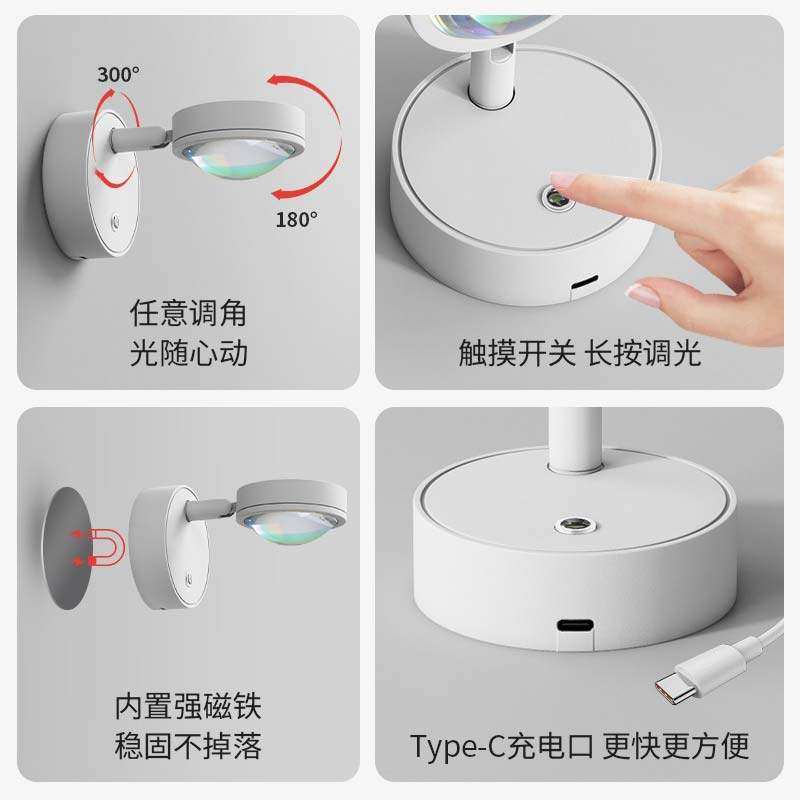 300°

180°

任意调角
光随心动

触摸开关 长按调光

内置强磁铁
稳固不掉落

Type-C充电口 更快更方便