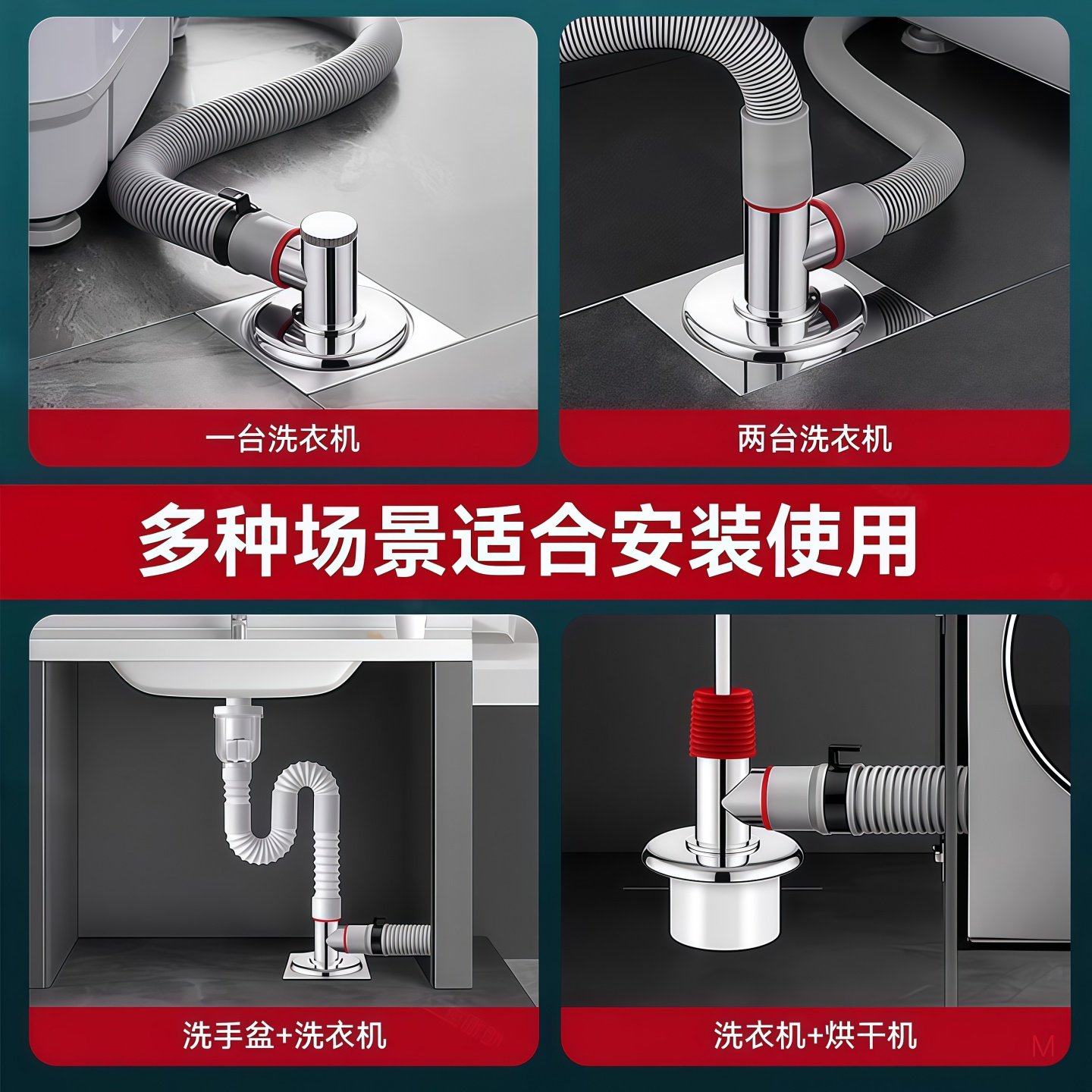 一台洗衣机

两台洗衣机

多种场景适合安装使用

洗手盆+洗衣机

洗衣机+烘干机

M