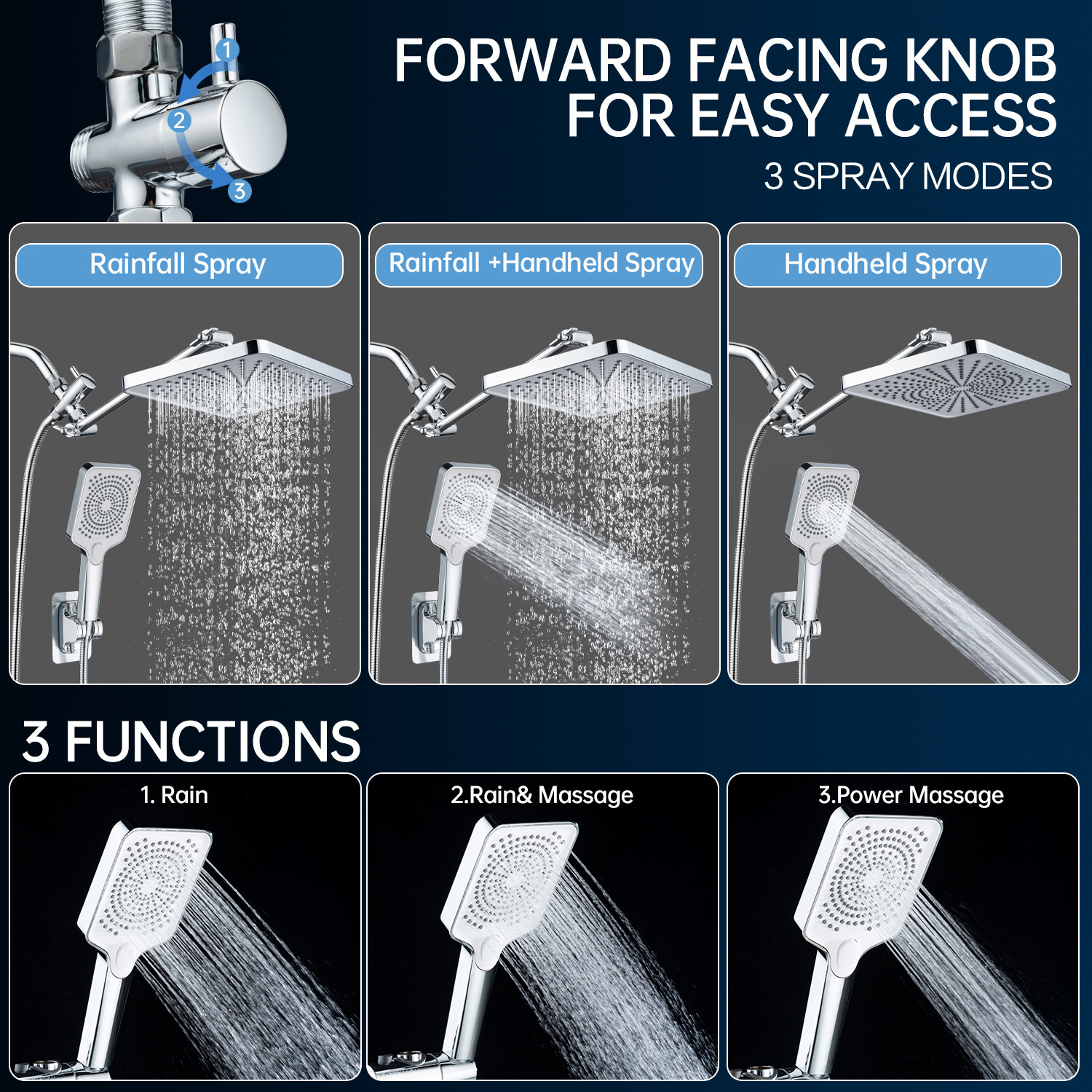 1
2
3

FORWARD FACING KNOB FOR EASY ACCESS

3 SPRAY MODES

Rainfall Spray

Rainfall +Handheld Spray

Handheld Spray

3 FUNCTIONS

1. Rain

2.Rain& Massage

3.Power Massage