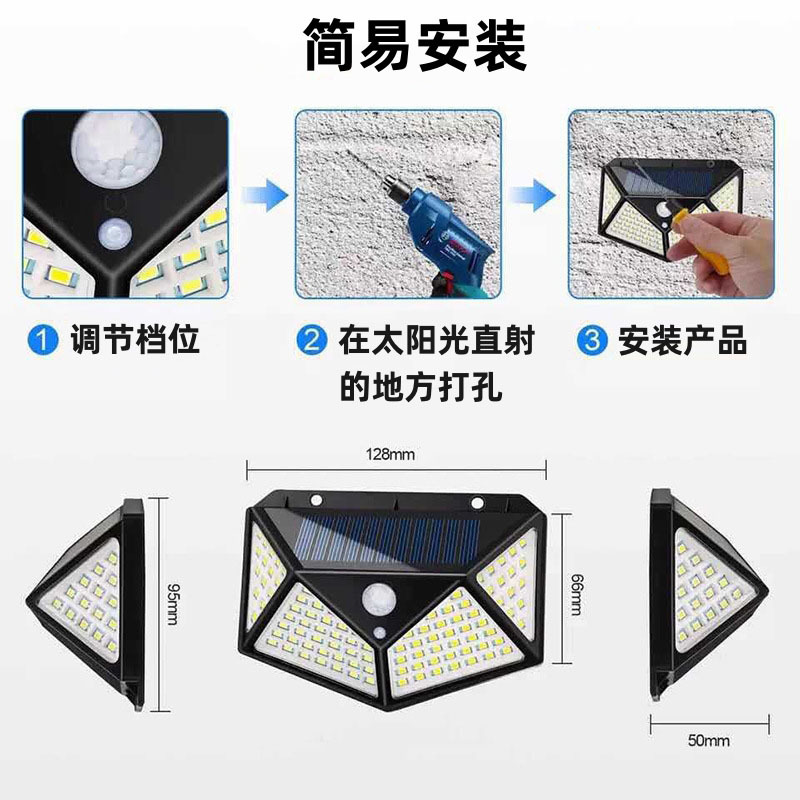 简易安装

1 调节档位

2 在太阳光直射的地方打孔

3 安装产品

128mm

95mm

66mm

50mm