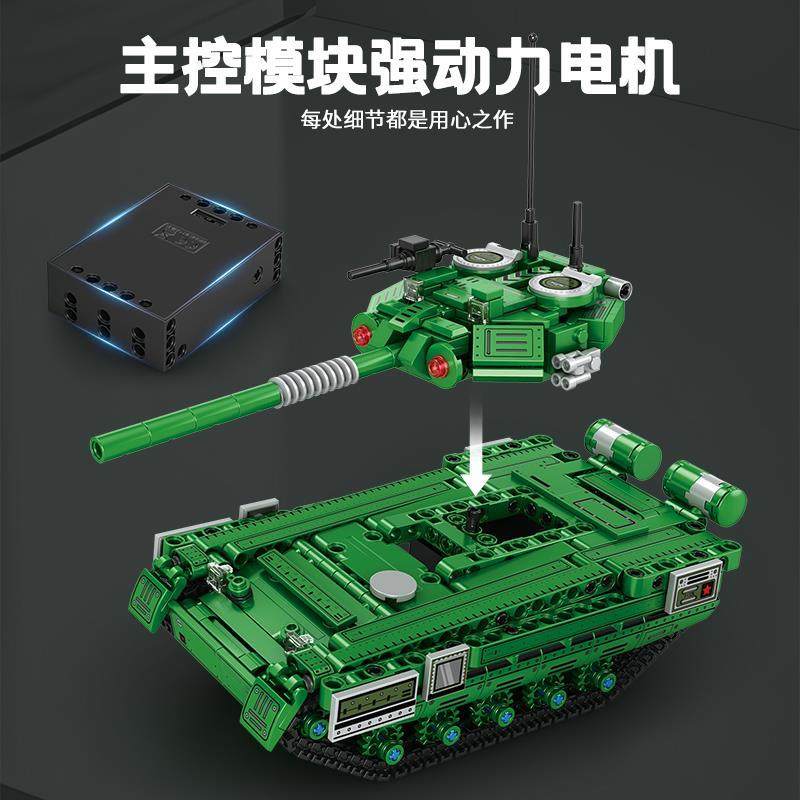 主控模块强动力电机

每处细节都是用心之作