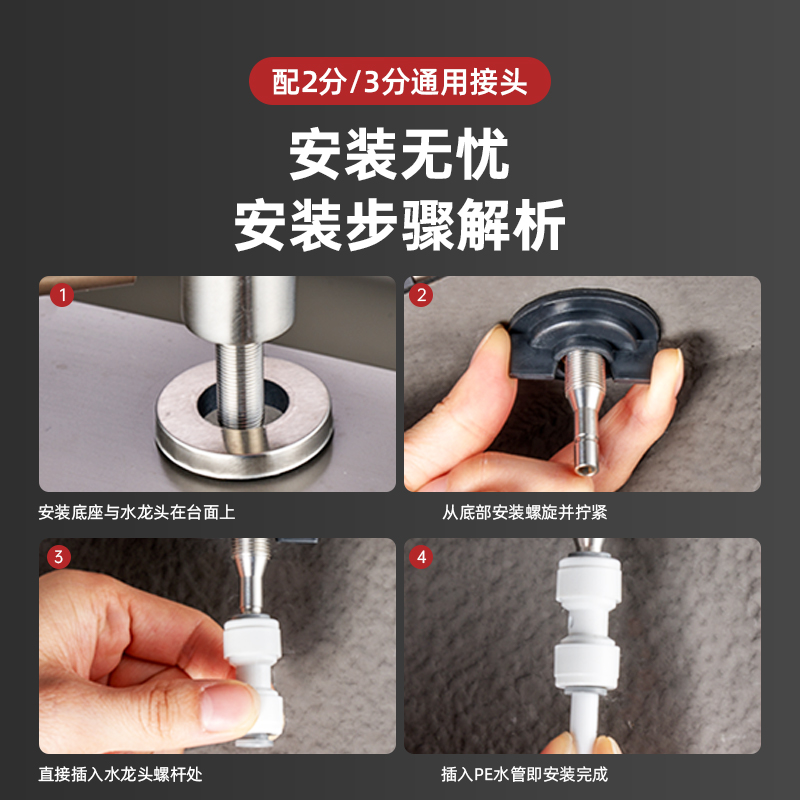 配2分/3分通用接头

安装无忧
安装步骤解析

1

安装底座与水龙头在台面上

2

从底部安装螺旋并拧紧

3

直接插入水龙头螺杆处

4

插入PE水管即安装完成