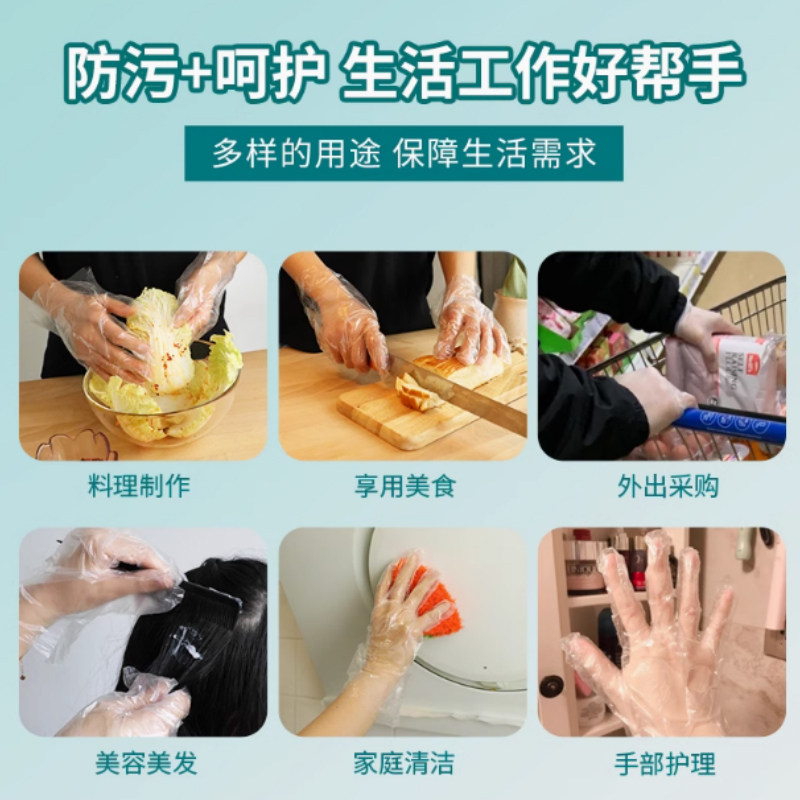 防污+呵护 生活工作好帮手

多样的用途 保障生活需求

料理制作

享用美食

外出采购

美容美发

家庭清洁

手部护理