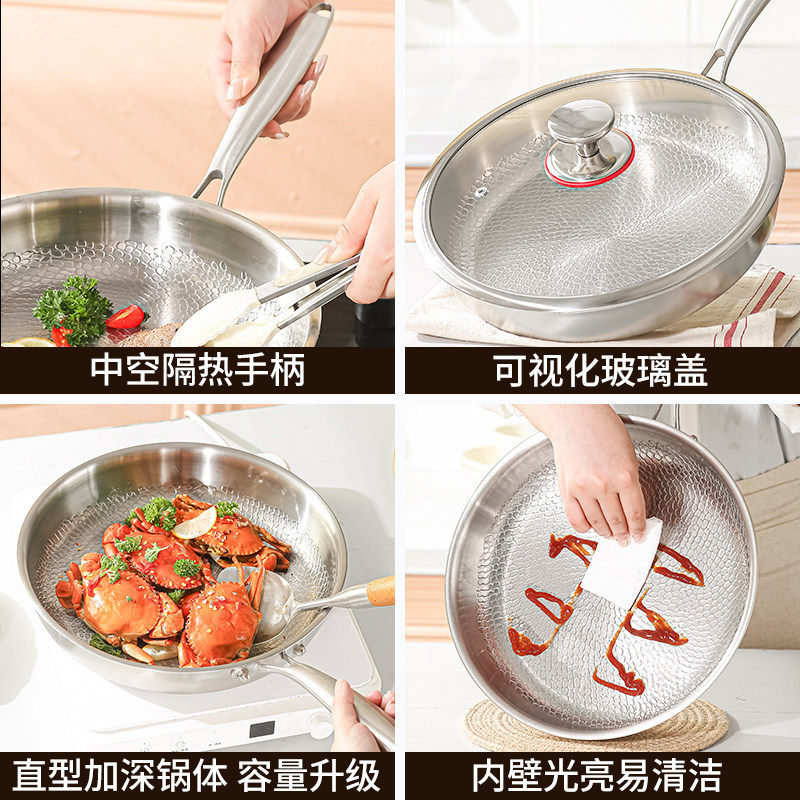 中空隔热手柄

可视化玻璃盖

直型加深锅体 容量升级

内壁光亮易清洁