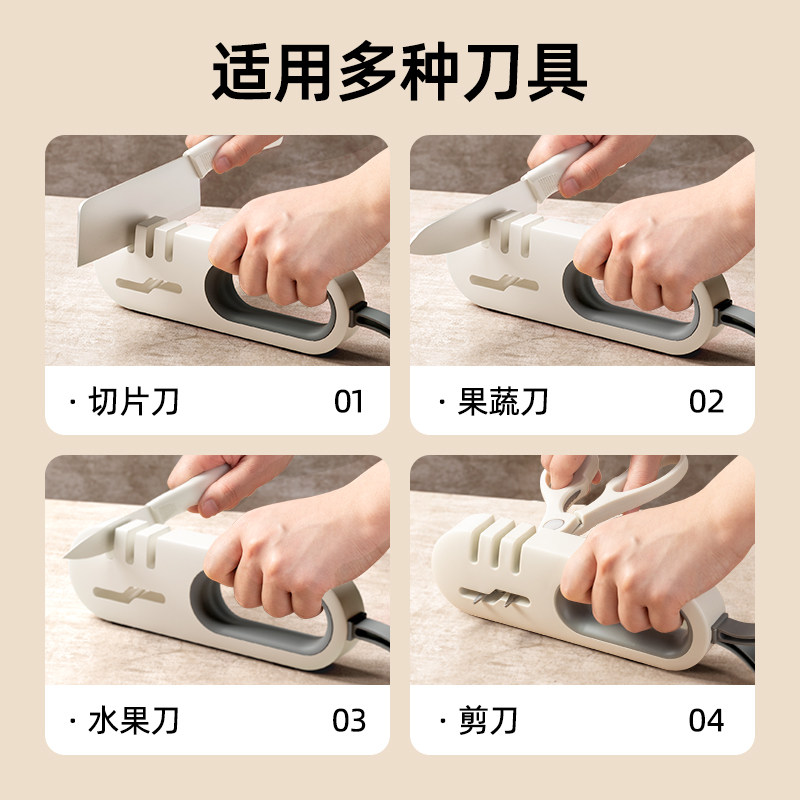 适用多种刀具

· 切片刀 01

· 果蔬刀 02

· 水果刀 03

· 剪刀 04