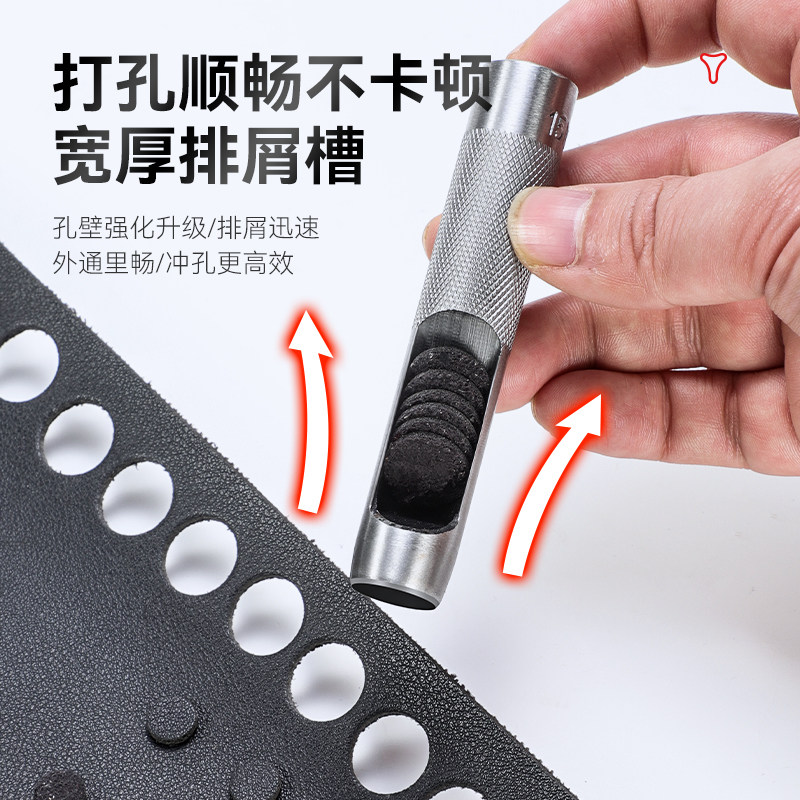 打孔顺畅不卡顿
宽厚排屑槽

孔壁强化升级/排屑迅速
外通里畅/冲孔更高效

15