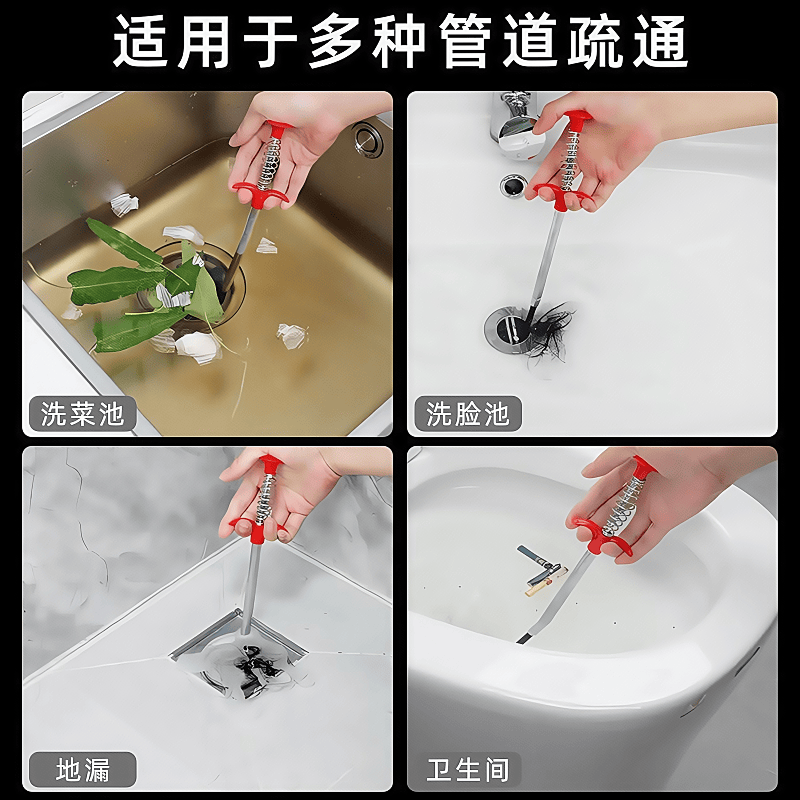 适用于多种管道疏通

洗菜池

洗脸池

地漏

卫生间