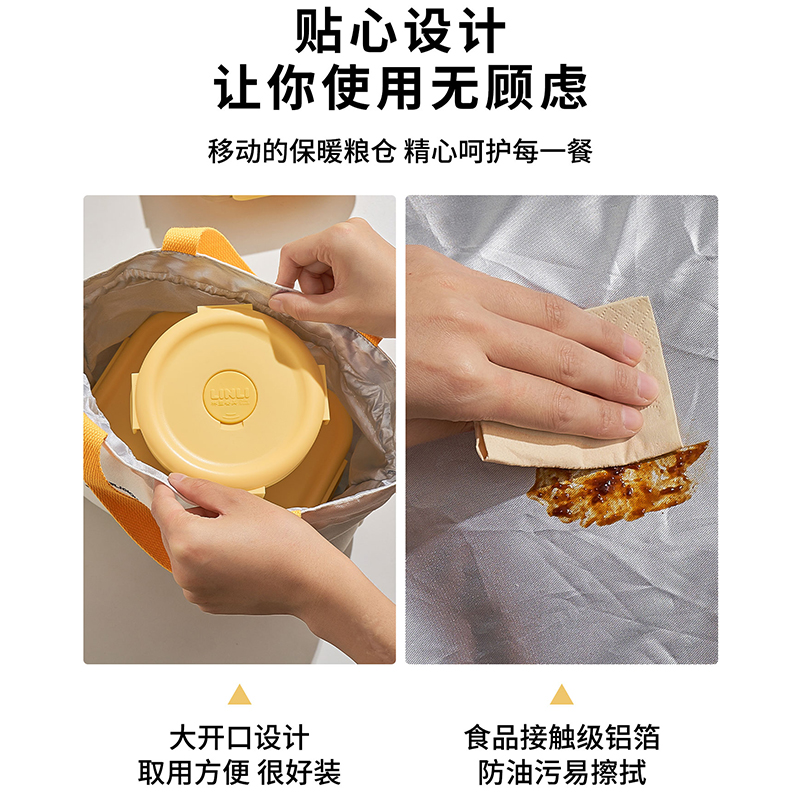 贴心设计
让你使用无顾虑

移动的保暖粮仓 精心呵护每一餐

LINLI

大开口设计
取用方便 很好装

食品接触级铝箔
防油污易擦拭