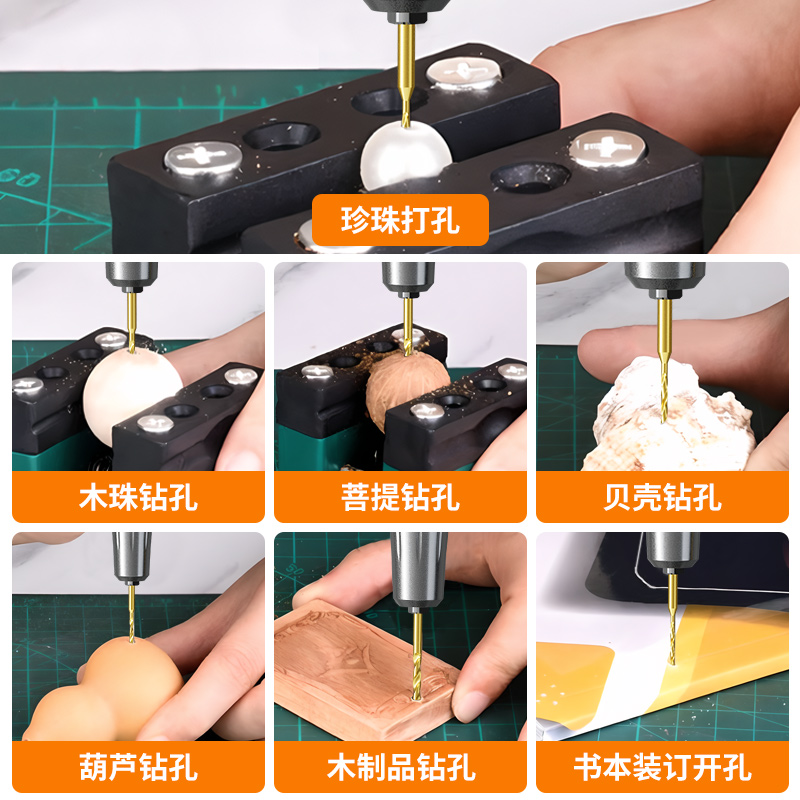 珍珠打孔

木珠钻孔

菩提钻孔

贝壳钻孔

葫芦钻孔

木制品钻孔

书本装订开孔