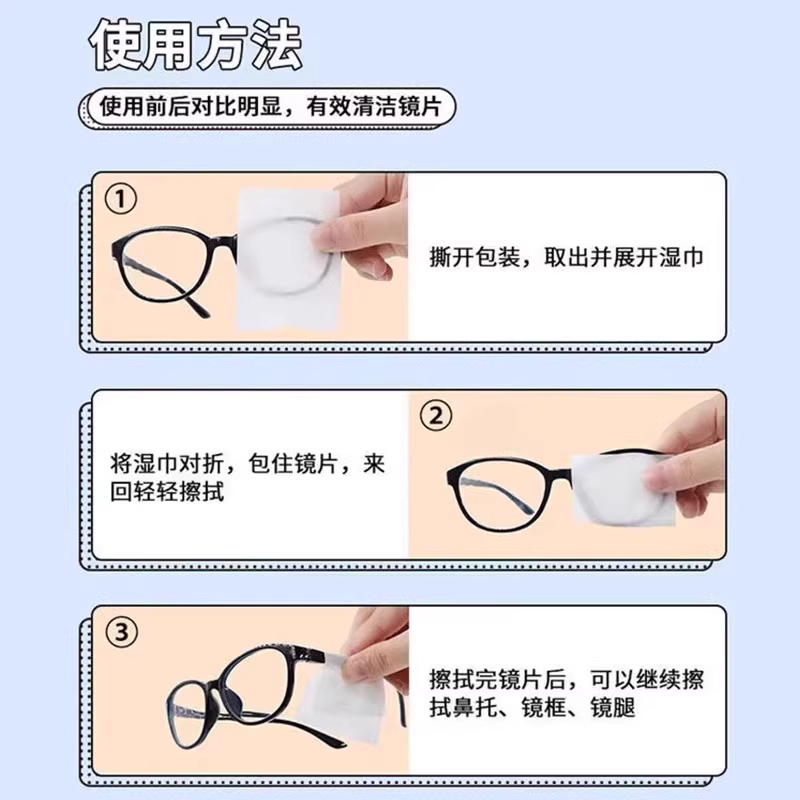 使用方法

使用前后对比明显，有效清洁镜片

①

撕开包装，取出并展开湿巾

将湿巾对折，包住镜片，来回轻轻擦拭

②

③

擦拭完镜片后，可以继续擦拭鼻托、镜框、镜腿