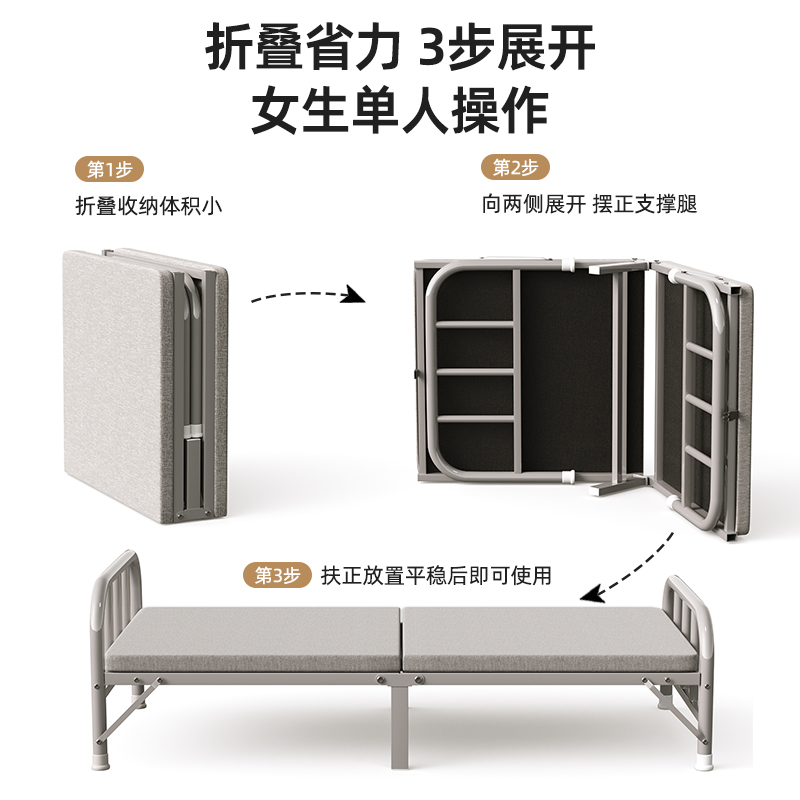 折叠省力 3步展开
女生单人操作

第1步
折叠收纳体积小

第2步
向两侧展开 摆正支撑腿

第3步 扶正放置平稳后即可使用