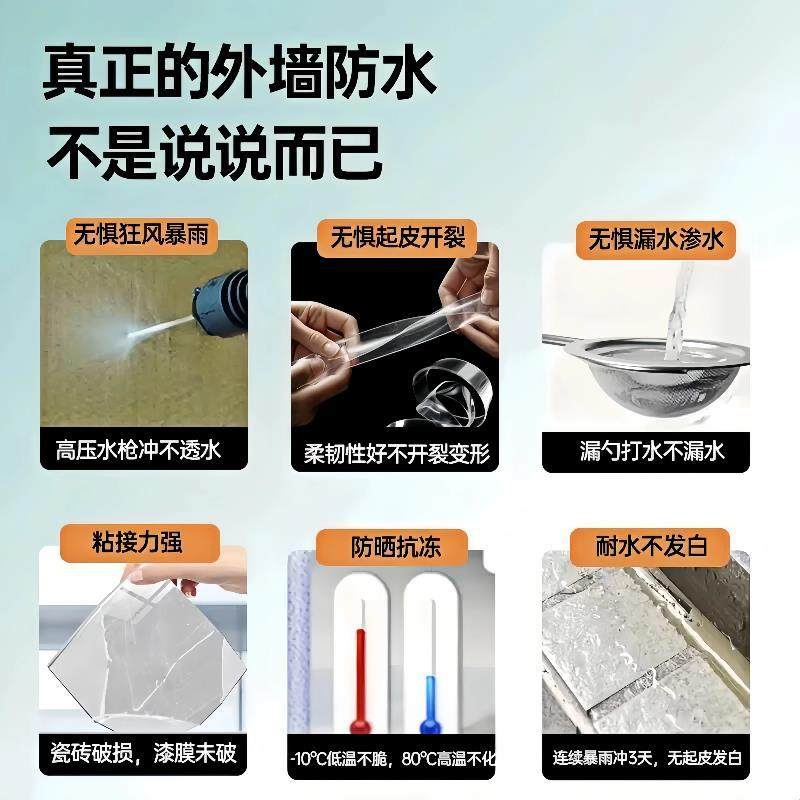 真正的外墙防水
不是说说而已

无惧狂风暴雨
高压水枪冲不透水

无惧起皮开裂
柔韧性好不开裂变形

无惧漏水渗水
漏勺打水不漏水

粘接力强
瓷砖破损，漆膜未破

防晒抗冻
-10℃低温不脆，80℃高温不化

耐水不发白
连续暴雨冲3天，无起皮发白