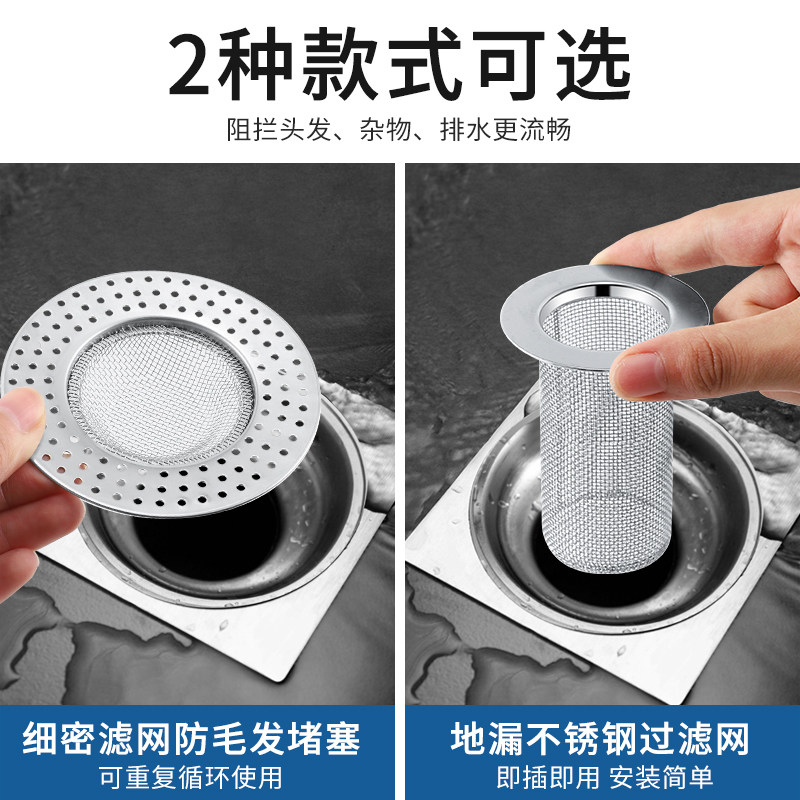 2种款式可选
阻拦头发、杂物、排水更流畅

细密滤网防毛发堵塞
可重复循环使用

地漏不锈钢过滤网
即插即用 安装简单