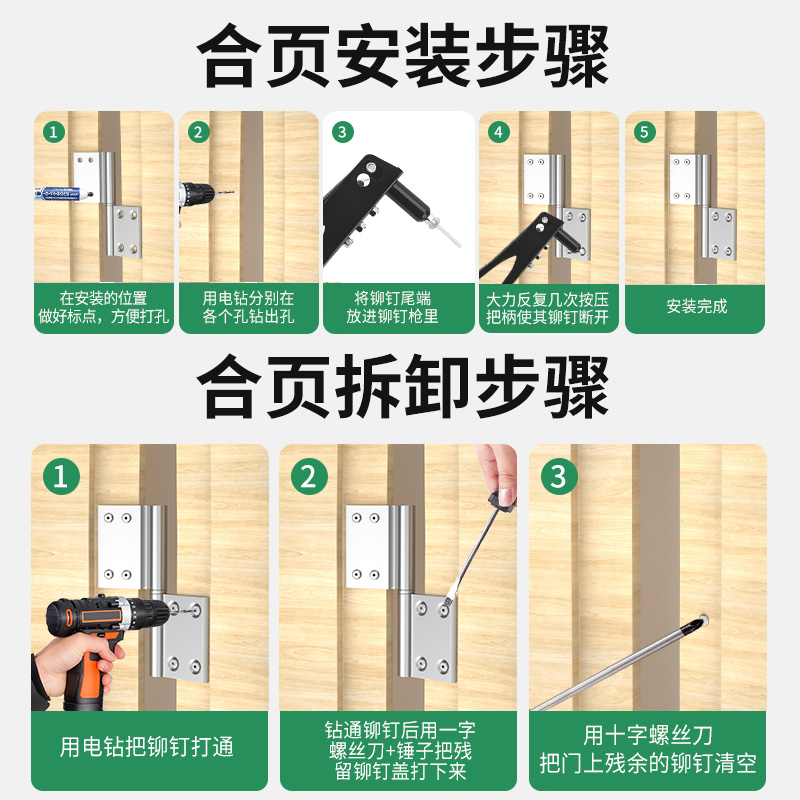 合页安装步骤

1
在安装的位置做好标点，方便打孔

2
用电钻分别在各个孔钻出孔

3
将铆钉尾端放进铆钉枪里

4
大力反复几次按压把柄使其铆钉断开

5
安装完成

合页拆卸步骤

1
用电钻把铆钉打通

2
钻通铆钉后用一字螺丝刀+锤子把残留铆钉盖打下来

3
用十字螺丝刀把门上残余的铆钉清空