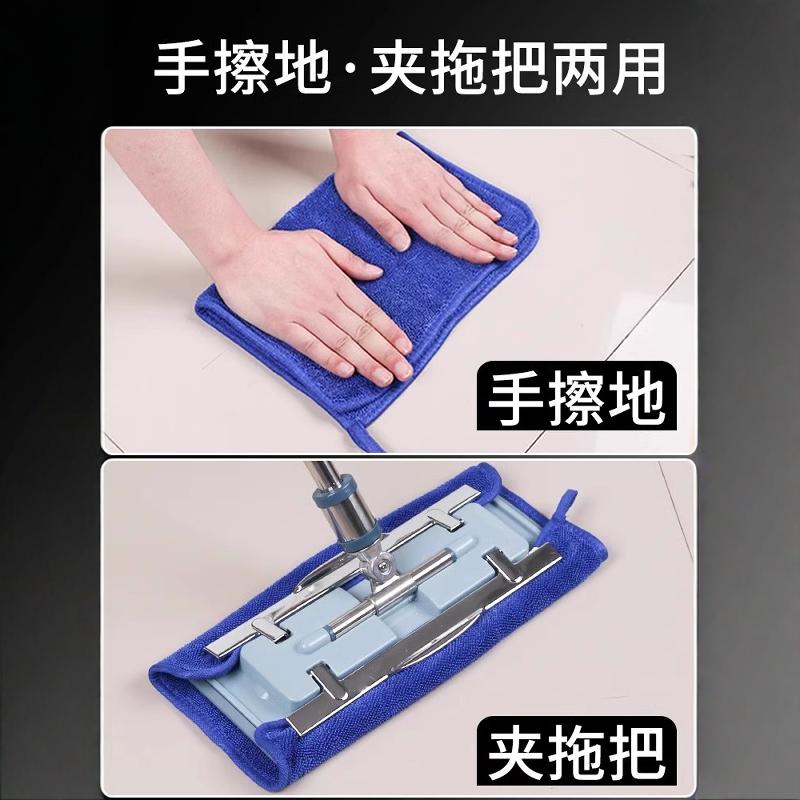 手擦地·夹拖把两用

手擦地

夹拖把