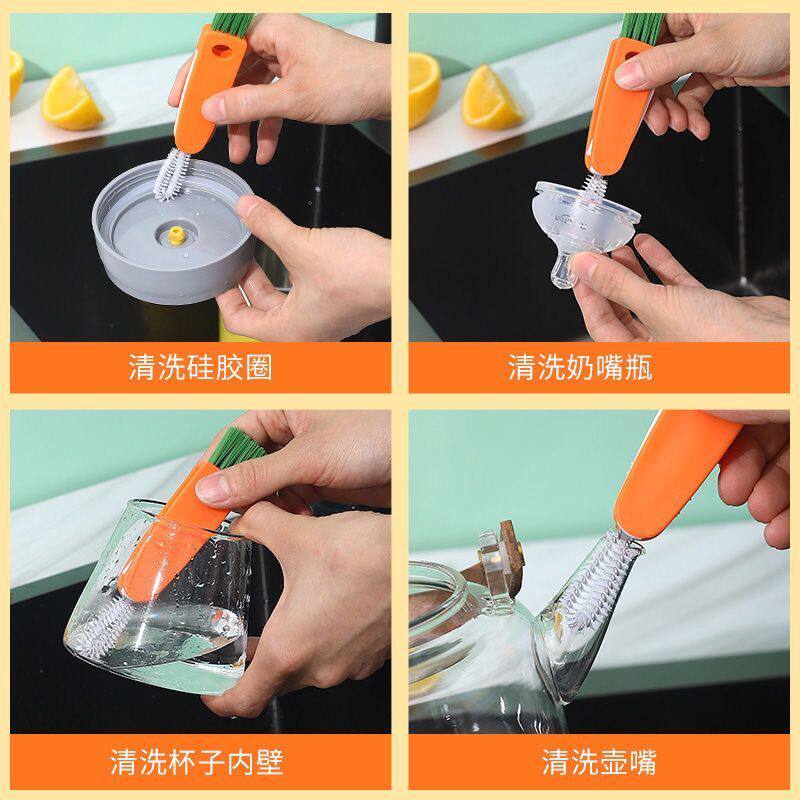 清洗硅胶圈

清洗奶嘴瓶

清洗杯子内壁

清洗壶嘴