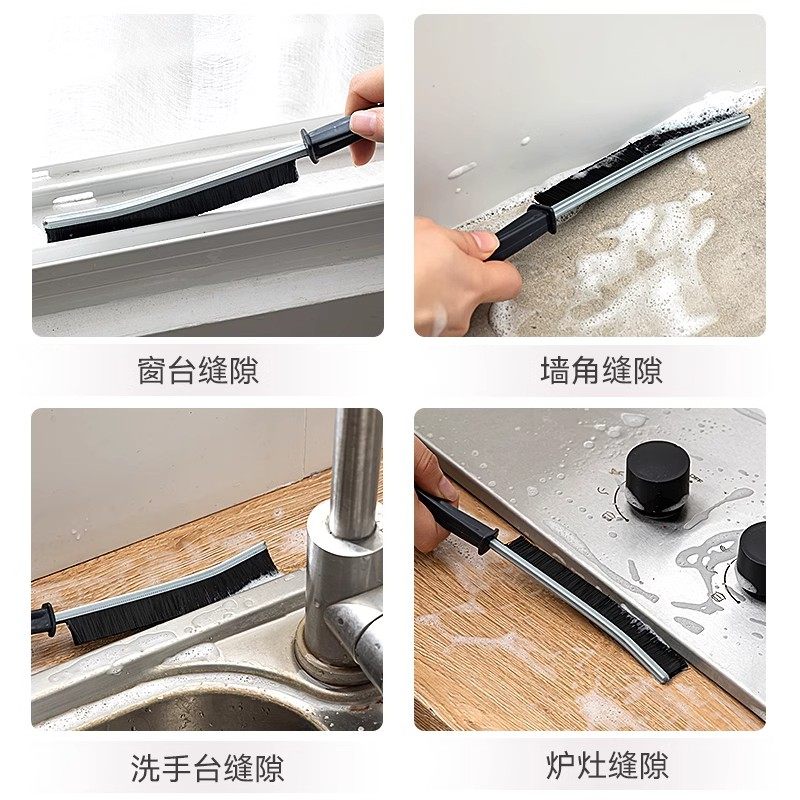 窗台缝隙

墙角缝隙

洗手台缝隙

炉灶缝隙