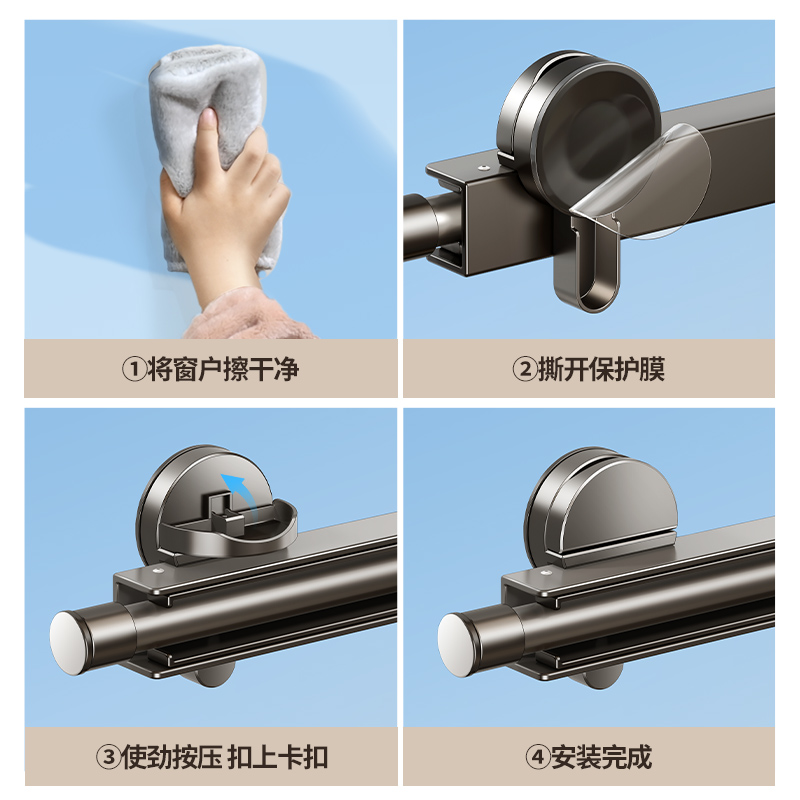 ①将窗户擦干净

②撕开保护膜

③使劲按压 扣上卡扣

④安装完成