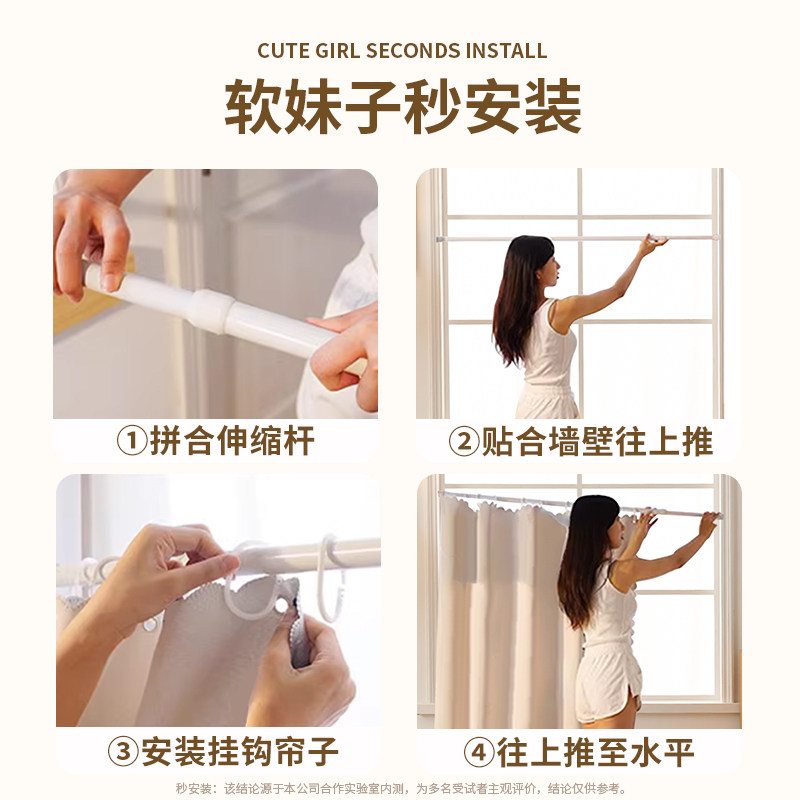 CUTE GIRL SECONDS INSTALL

软妹子秒安装

①拼合伸缩杆

②贴合墙壁往上推

③安装挂钩帘子

④往上推至水平

秒安装：该结论源于本公司合作实验室内测，为多名受试者主观评价，结论仅供参考。