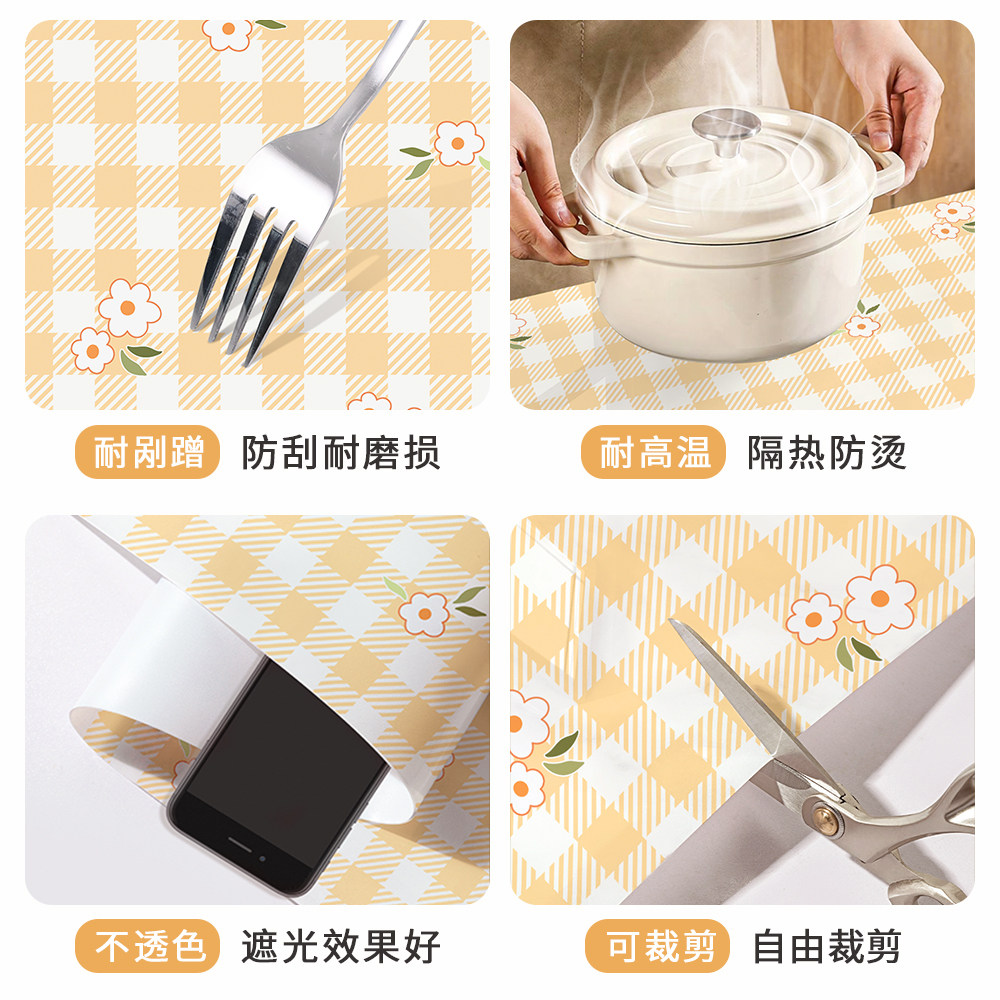 耐剐蹭 防刮耐磨损

耐高温 隔热防烫

不透色 遮光效果好

可裁剪 自由裁剪