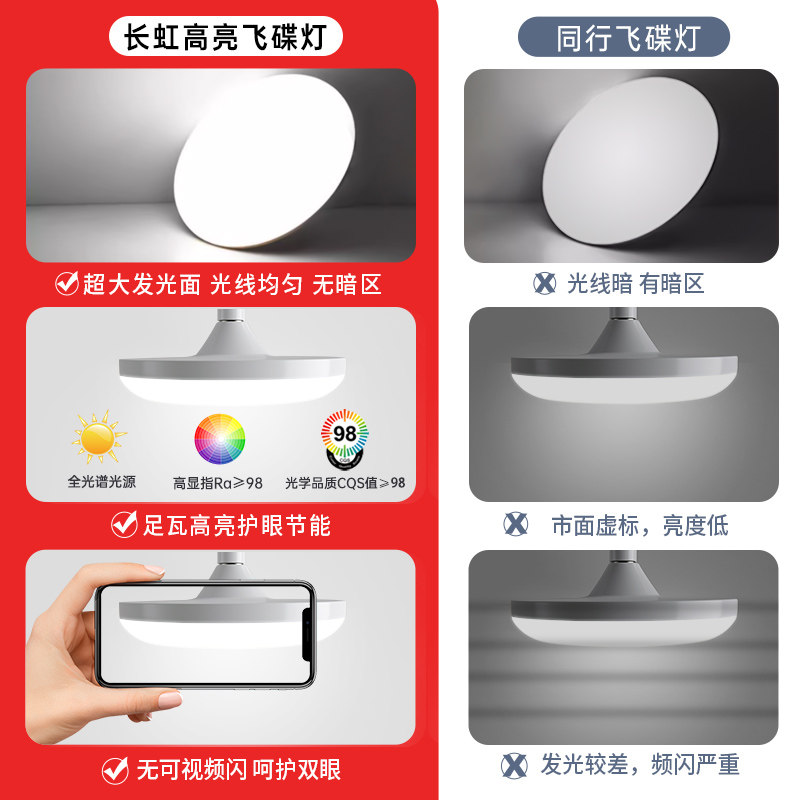 长虹高亮飞碟灯

超大发光面 光线均匀 无暗区

98

全光谱光源

高显指Ra≥98

光学品质CQS值≥98

足瓦高亮护眼节能

无可视频闪 呵护双眼

同行飞碟灯

光线暗 有暗区

市面虚标，亮度低

发光较差，频闪严重