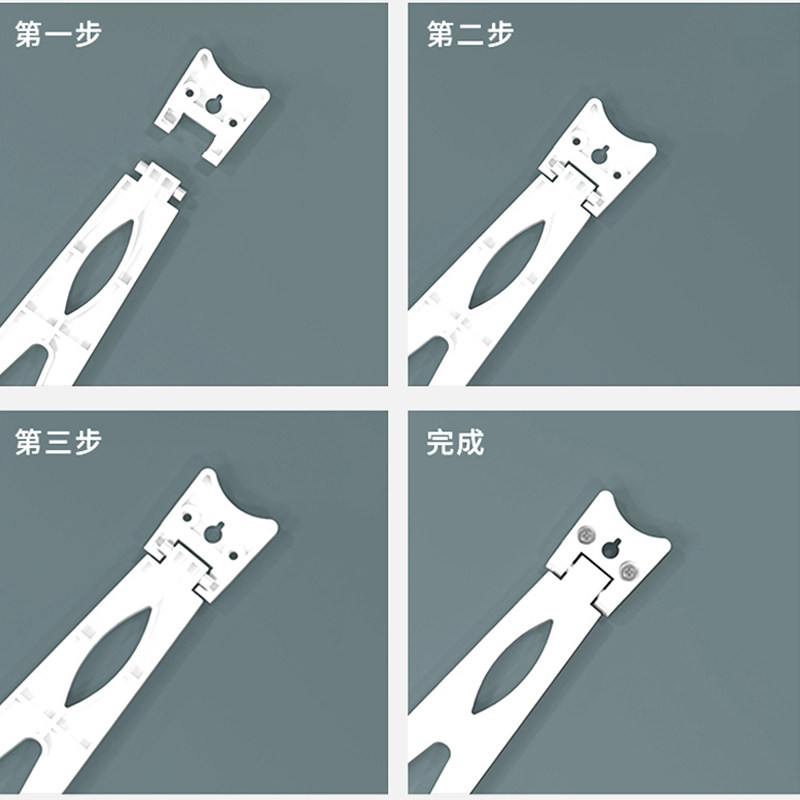 第一步

第二步

第三步

完成