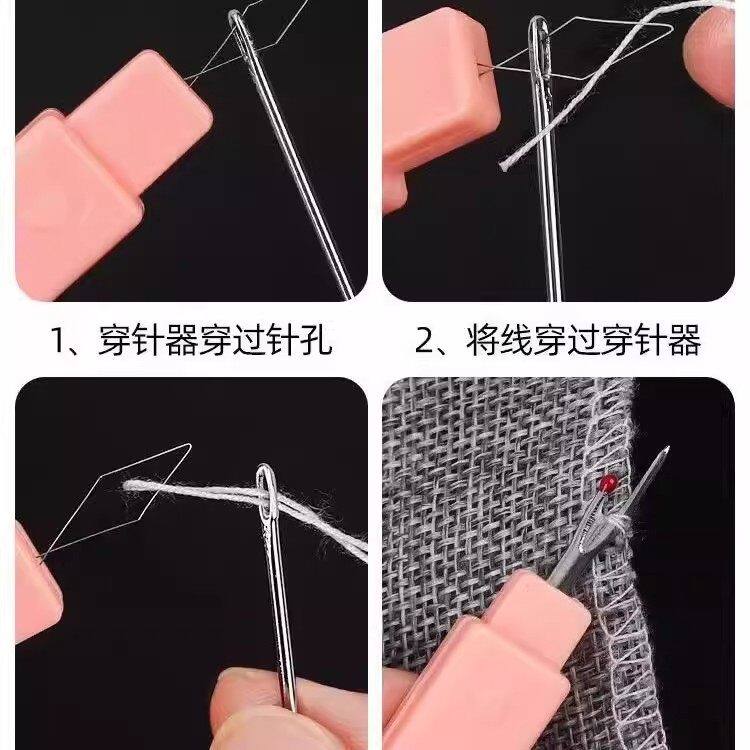 1、穿针器穿过针孔

2、将线穿过穿针器