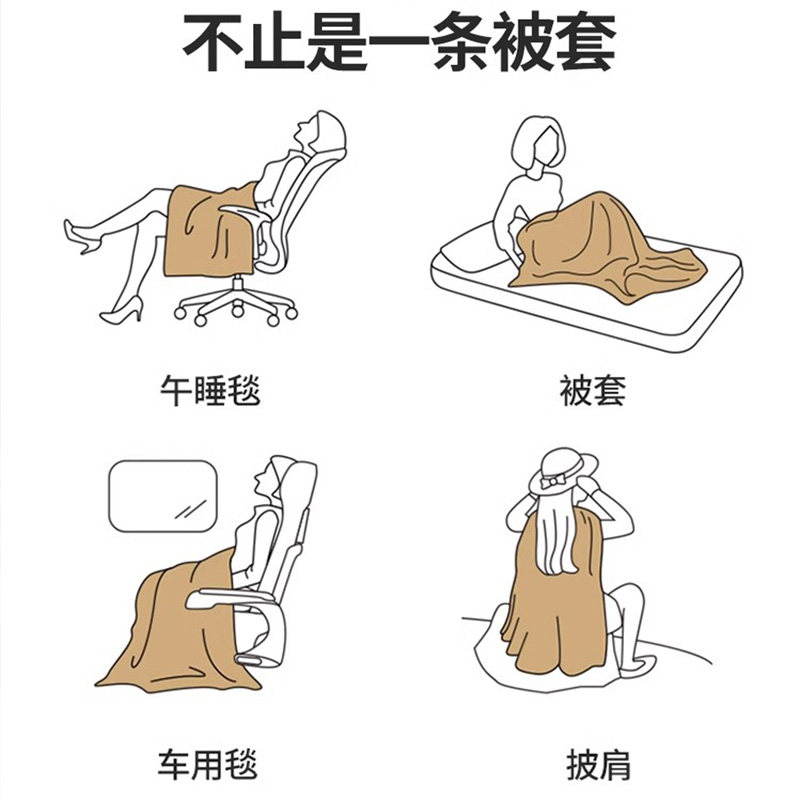 不止是一条被套

午睡毯

被套

车用毯

披肩