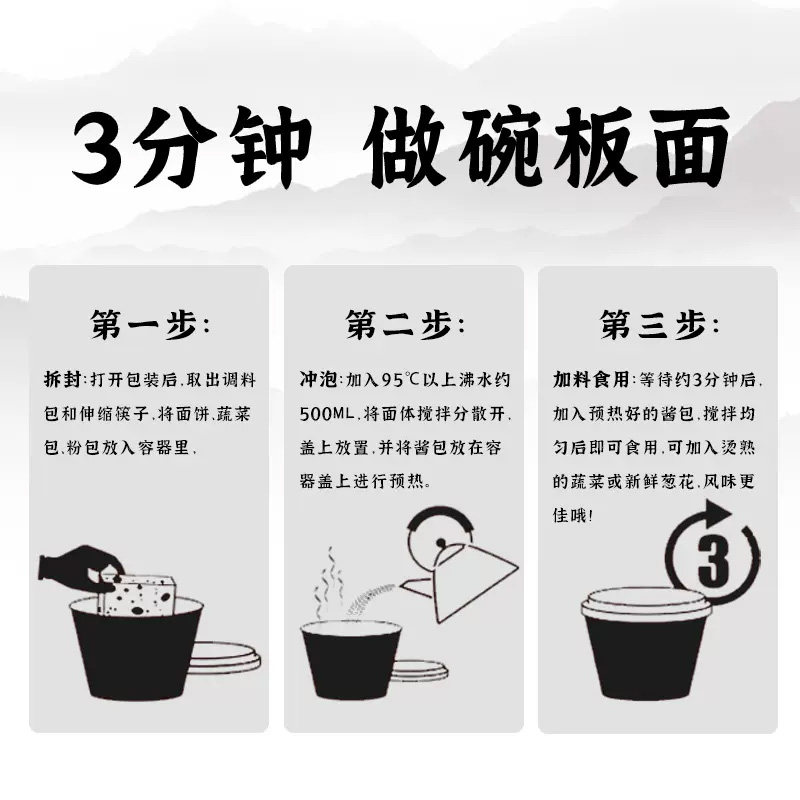 3分钟 做碗板面

第一步:

拆封:打开包装后,取出调料包和伸缩筷子,将面饼,蔬菜包,粉包放入容器里,

第二步:

冲泡:加入95℃以上沸水约500ML,将面体搅拌分散开,盖上放置,并将酱包放在容器盖上进行预热。

第三步:

加料食用:等待约3分钟后,加入预热好的酱包,搅拌均匀后即可食用,可加入烫熟的蔬菜或新鲜葱花,风味更佳哦!

3