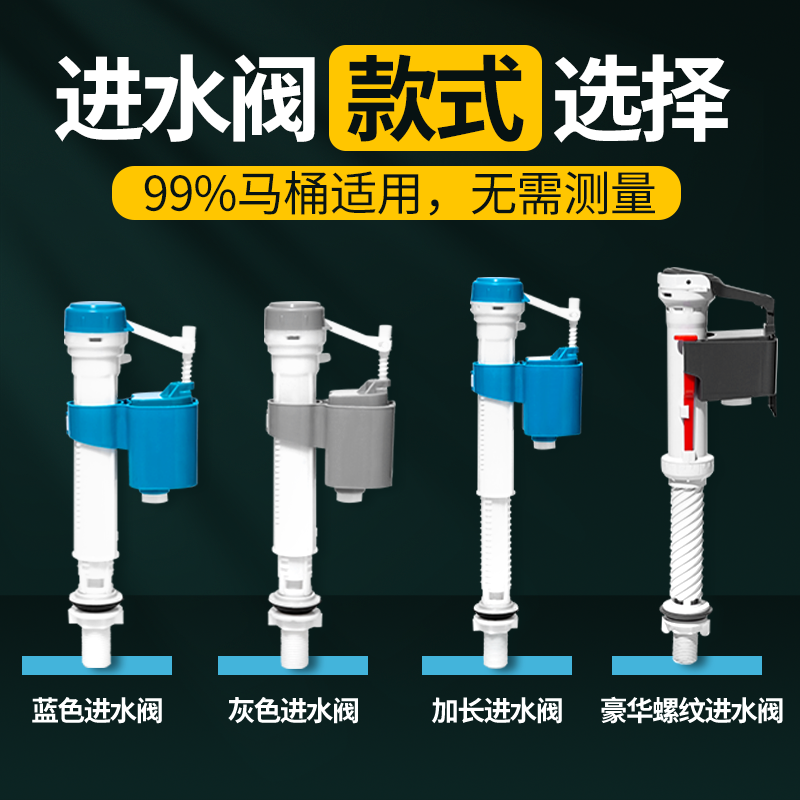 进水阀 款式 选择

99%马桶适用，无需测量

蓝色进水阀

灰色进水阀

加长进水阀

豪华螺纹进水阀