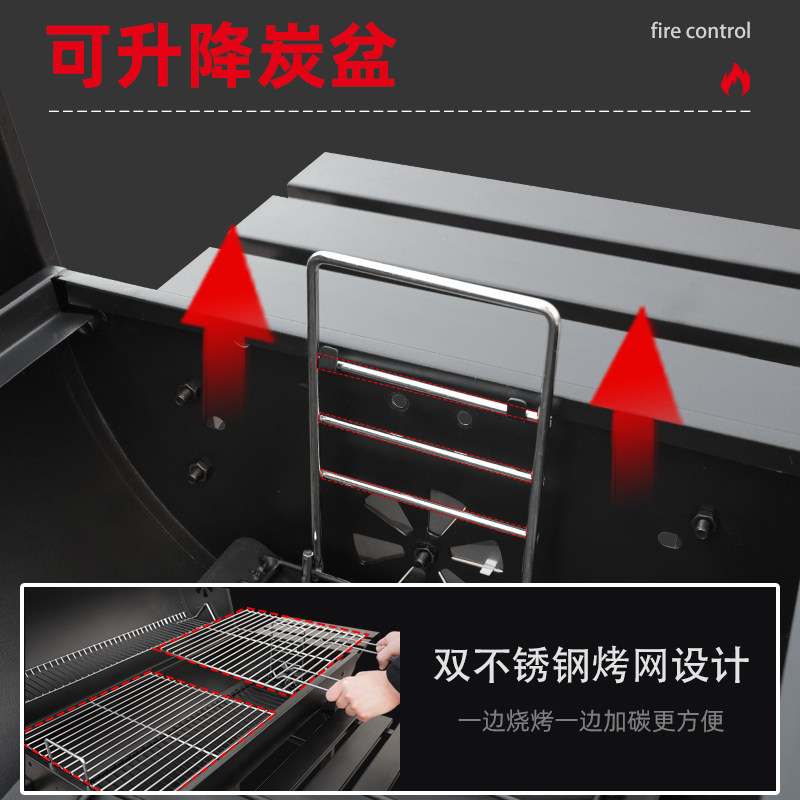 可升降炭盆

fire control

双不锈钢烤网设计

一边烧烤一边加碳更方便