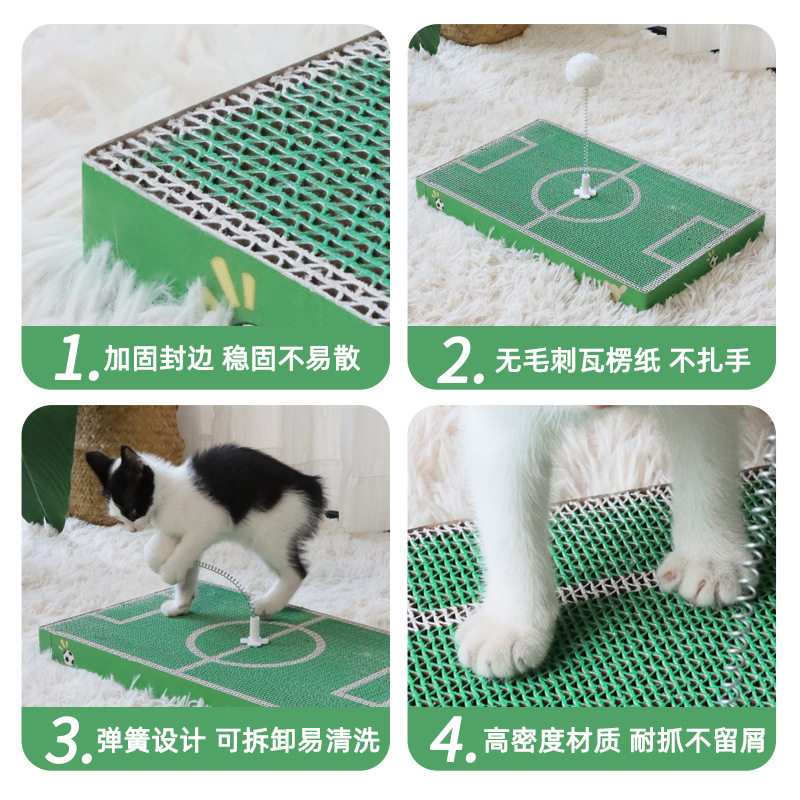 1. 加固封边 稳固不易散

2. 无毛刺瓦楞纸 不扎手

3. 弹簧设计 可拆卸易清洗

4. 高密度材质 耐抓不留屑