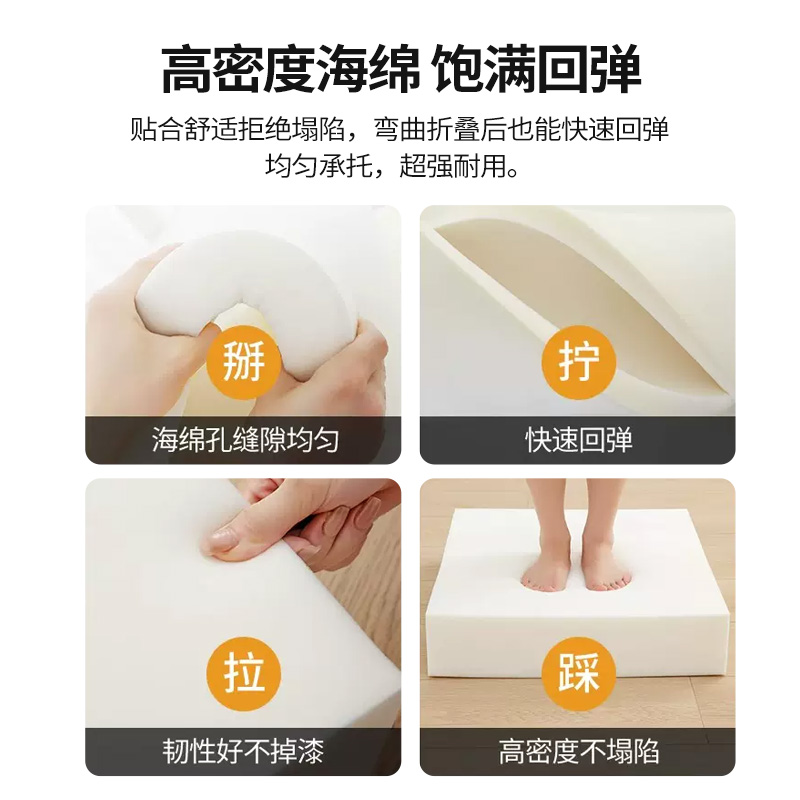 高密度海绵 饱满回弹

贴合舒适拒绝塌陷，弯曲折叠后也能快速回弹
均匀承托，超强耐用。

掰
海绵孔缝隙均匀

拧
快速回弹

拉
韧性好不掉漆

踩
高密度不塌陷