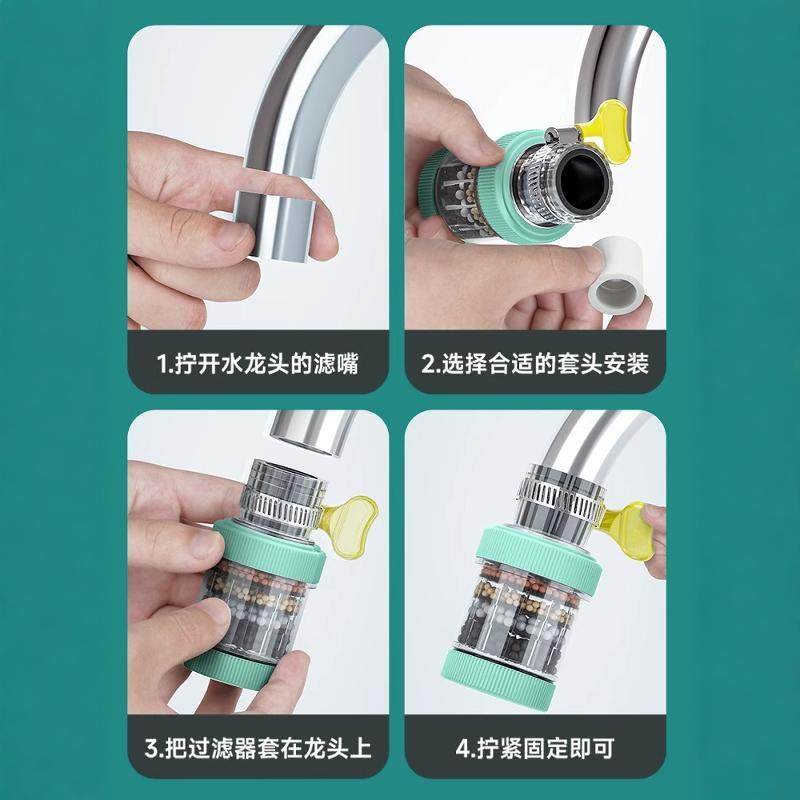 1.拧开水龙头的滤嘴

2.选择合适的套头安装

3.把过滤器套在龙头上

4.拧紧固定即可