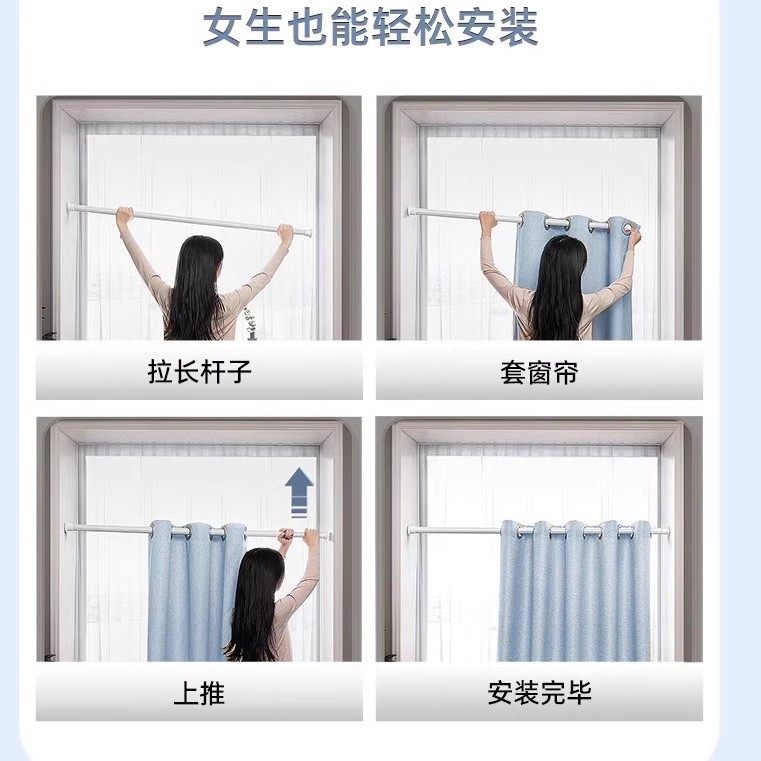 女生也能轻松安装

拉长杆子

套窗帘

上推

安装完毕