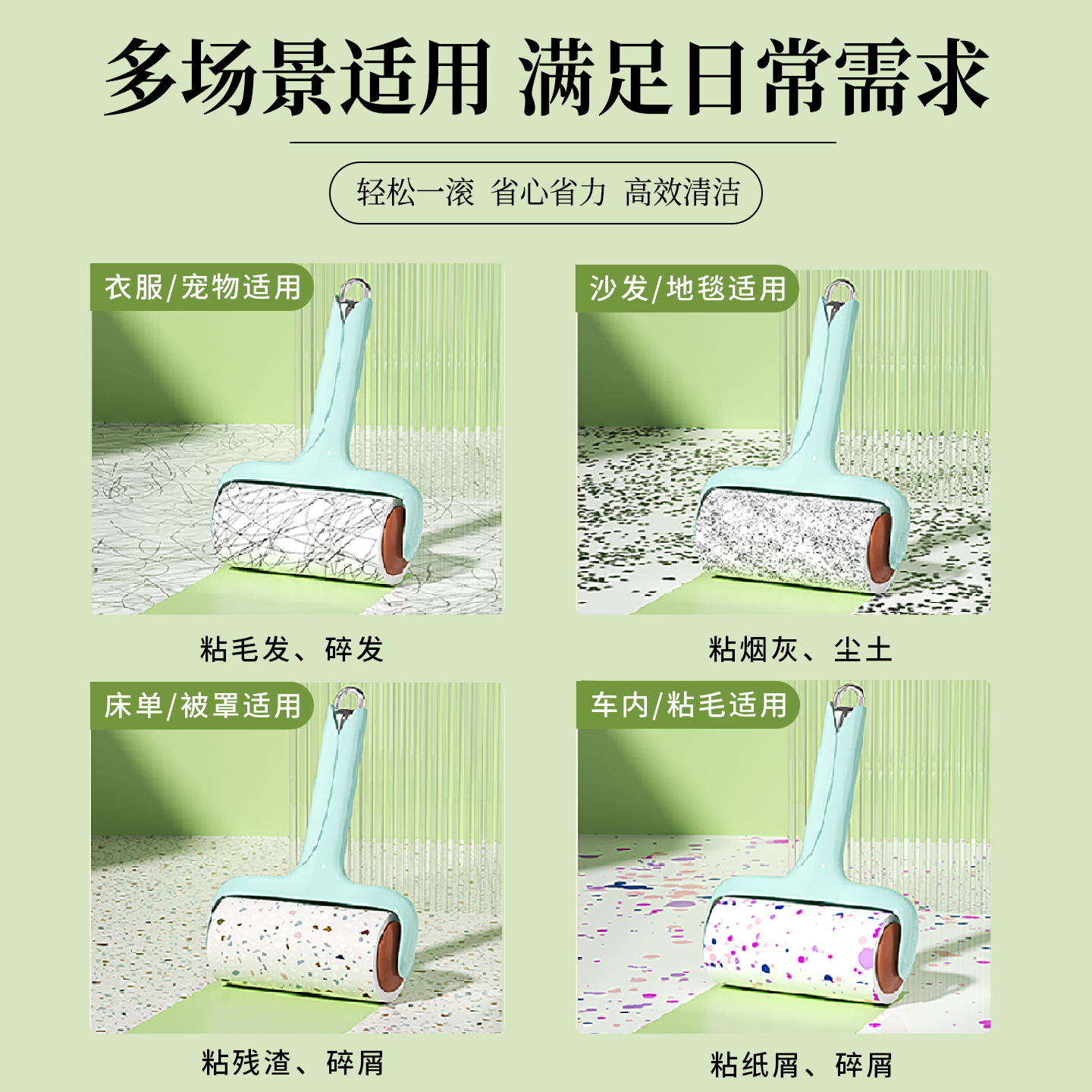 多场景适用 满足日常需求

轻松一滚 省心省力 高效清洁

衣服/宠物适用

粘毛发、碎发

沙发/地毯适用

粘烟灰、尘土

床单/被罩适用

粘残渣、碎屑

车内/粘毛适用

粘纸屑、碎屑