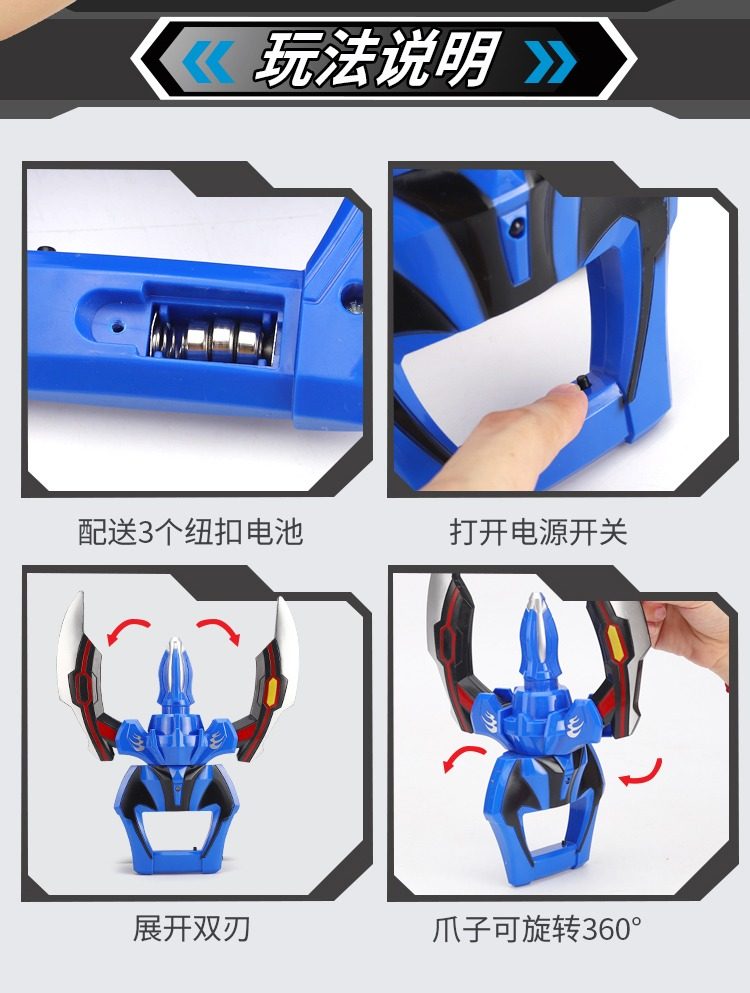 玩法说明

配送3个纽扣电池

打开电源开关

展开双刃

爪子可旋转360°