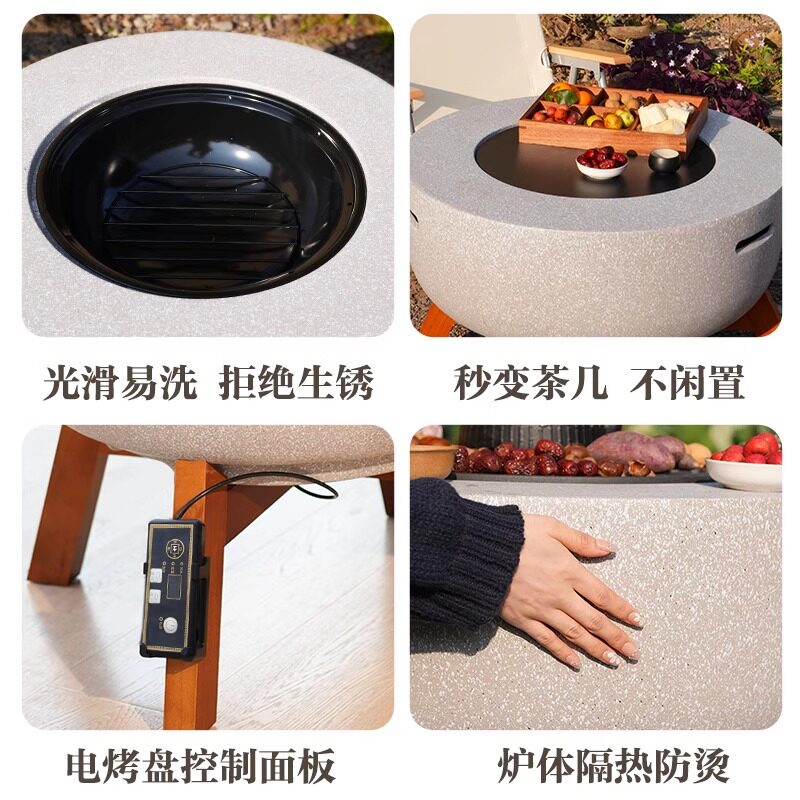 光滑易洗 拒绝生锈

秒变茶几 不闲置

电烤盘控制面板

炉体隔热防烫