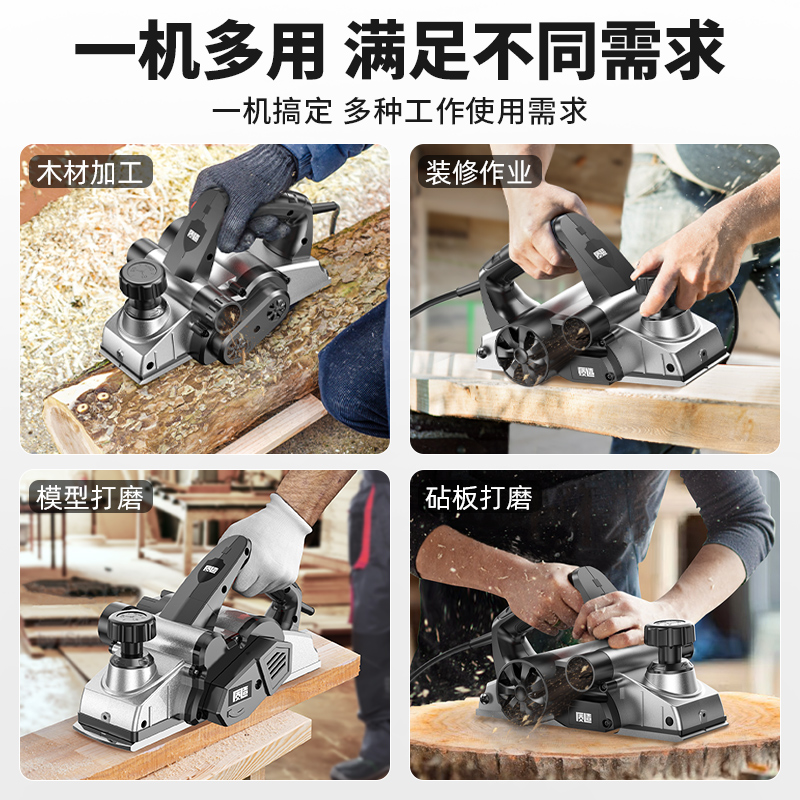 一机多用 满足不同需求

一机搞定 多种工作使用需求

木材加工

装修作业

模型打磨

砧板打磨