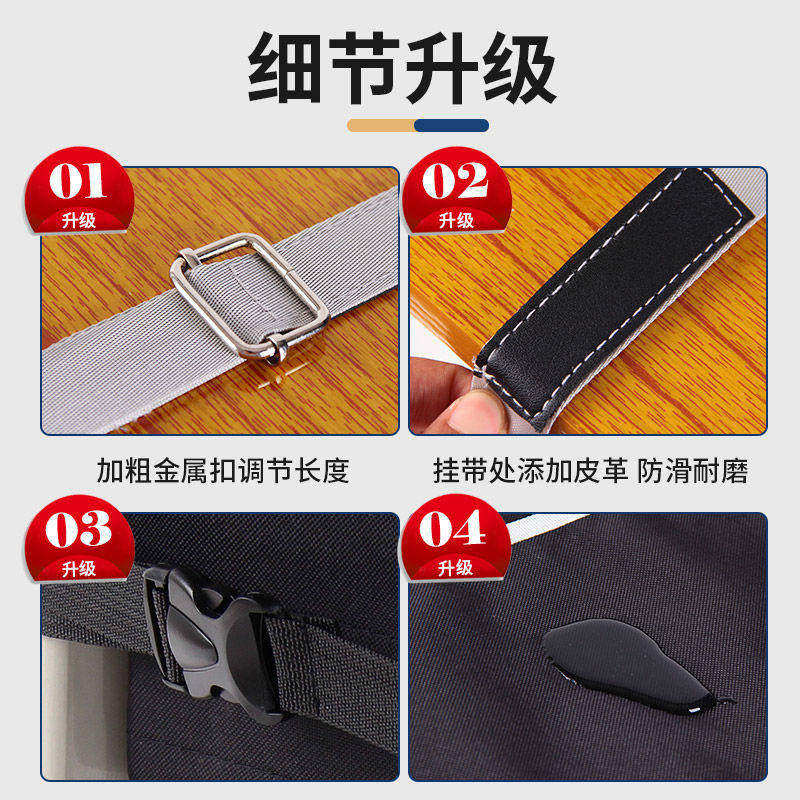 细节升级

01
升级

02
升级

加粗金属扣调节长度

挂带处添加皮革 防滑耐磨

03
升级

04
升级