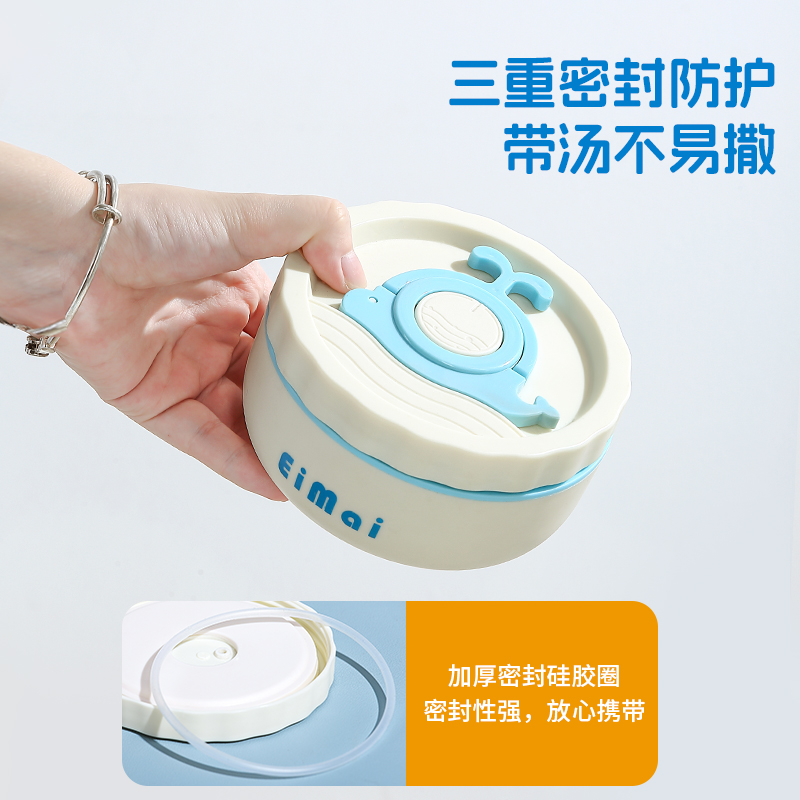 三重密封防护
带汤不易撒

EiMai

加厚密封硅胶圈
密封性强，放心携带