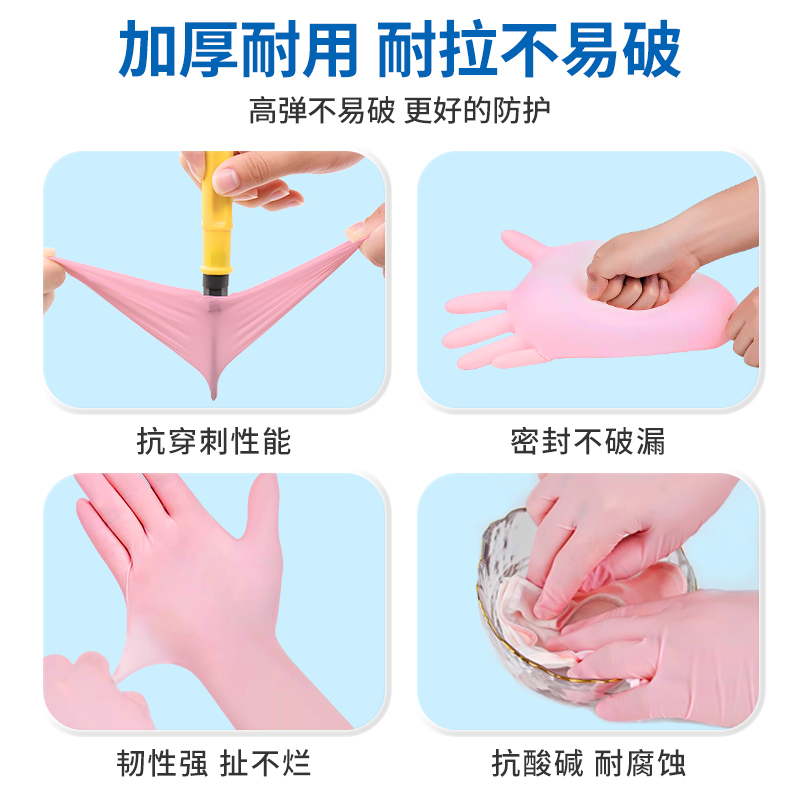 加厚耐用 耐拉不易破

高弹不易破 更好的防护

抗穿刺性能

密封不破漏

韧性强 扯不烂

抗酸碱 耐腐蚀