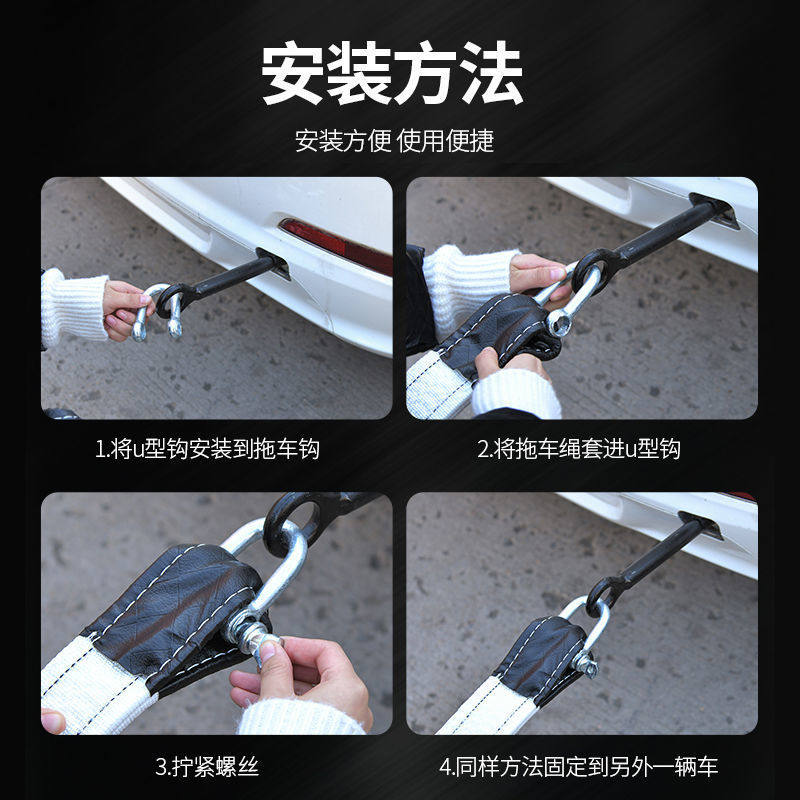 安装方法

安装方便 使用便捷

1.将u型钩安装到拖车钩

2.将拖车绳套进u型钩

3.拧紧螺丝

4.同样方法固定到另外一辆车