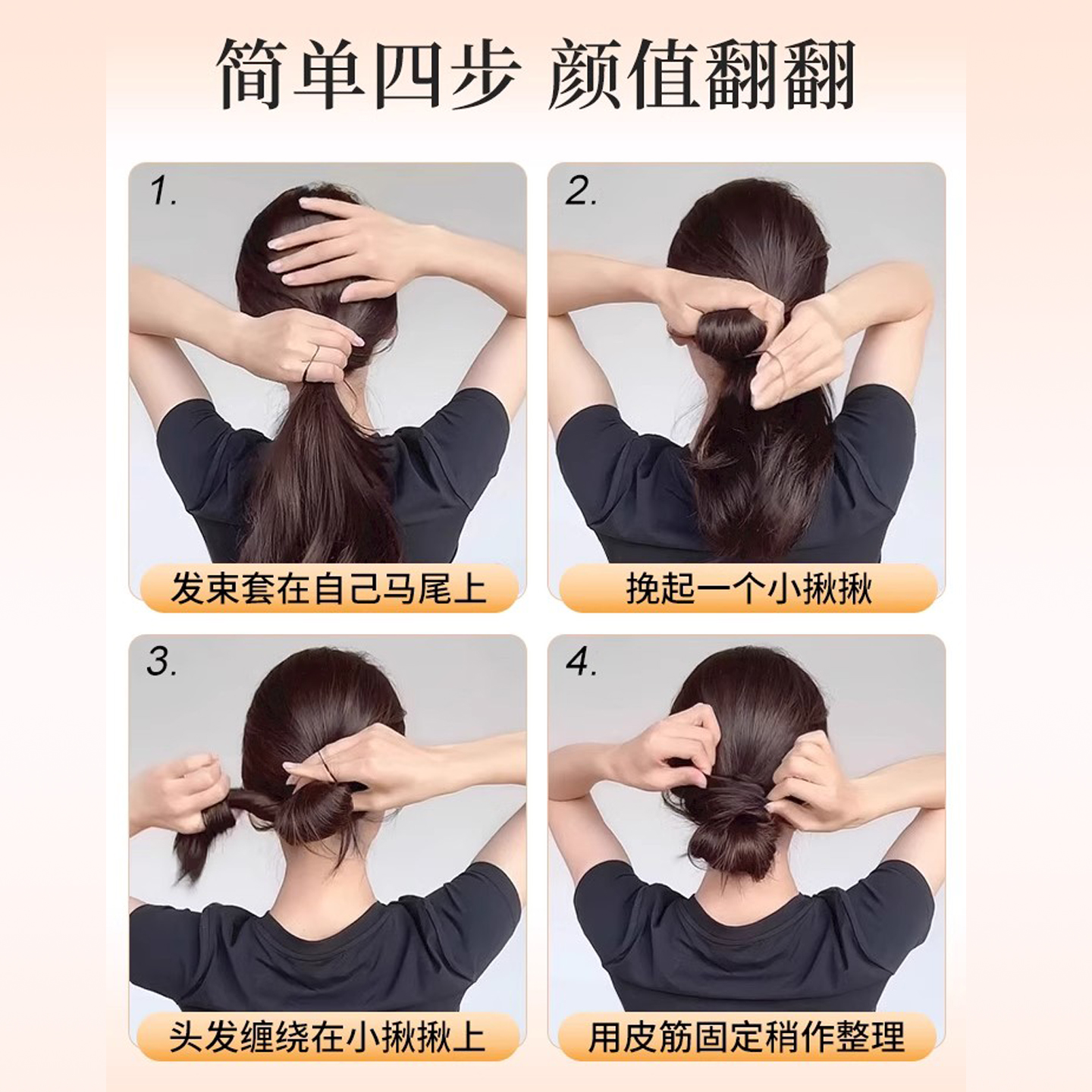 简单四步 颜值翻翻

1.
发束套在自己马尾上

2.
挽起一个小揪揪

3.
头发缠绕在小揪揪上

4.
用皮筋固定稍作整理