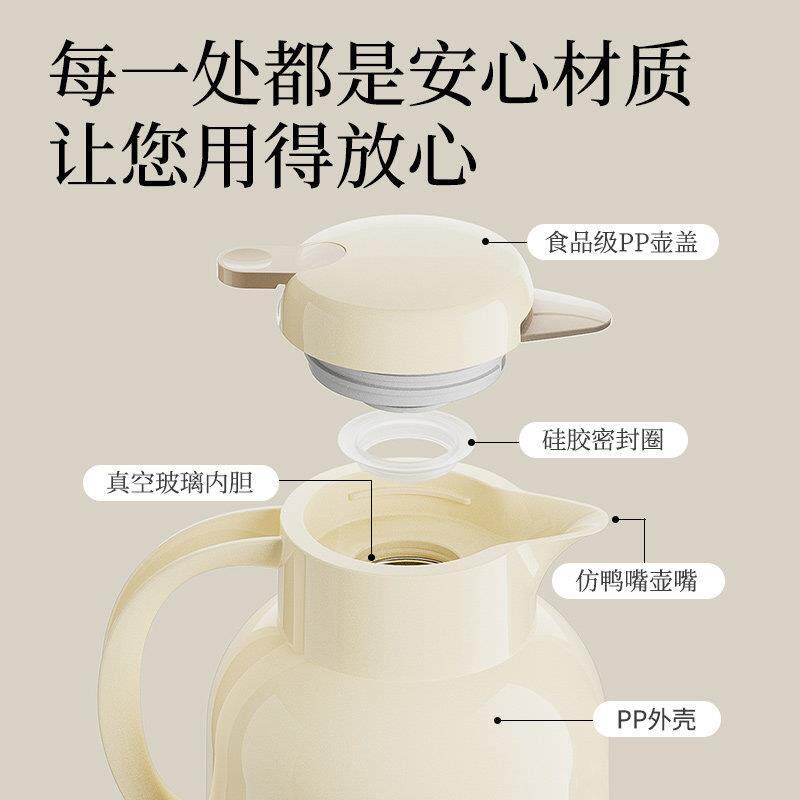 每一处都是安心材质
让您用得放心

食品级PP壶盖

硅胶密封圈

真空玻璃内胆

仿鸭嘴壶嘴

PP外壳