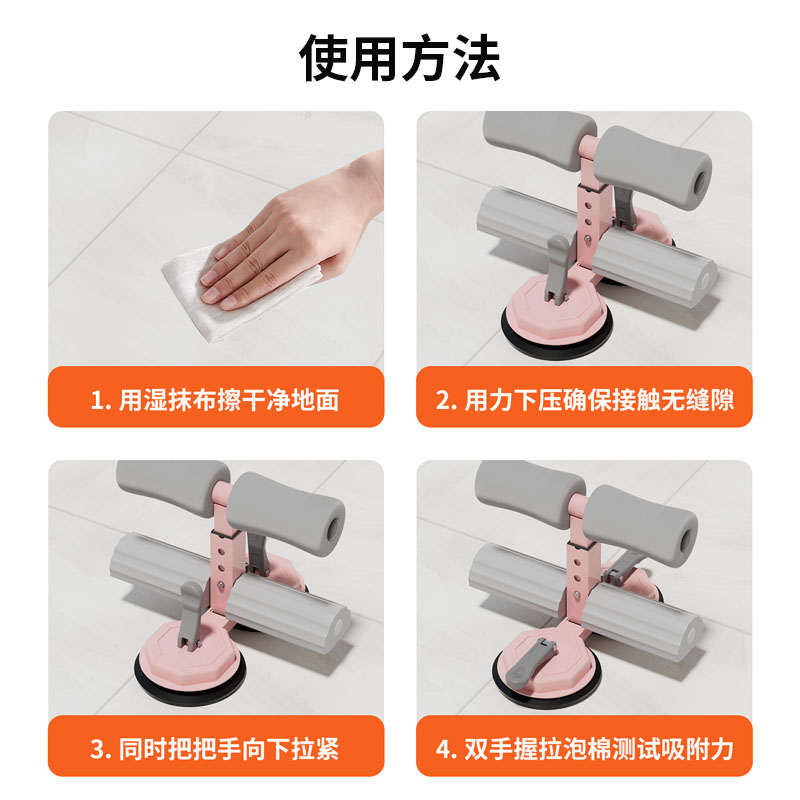 使用方法

1. 用湿抹布擦干净地面

2. 用力下压确保接触无缝隙

3. 同时把把手向下拉紧

4. 双手握拉泡棉测试吸附力