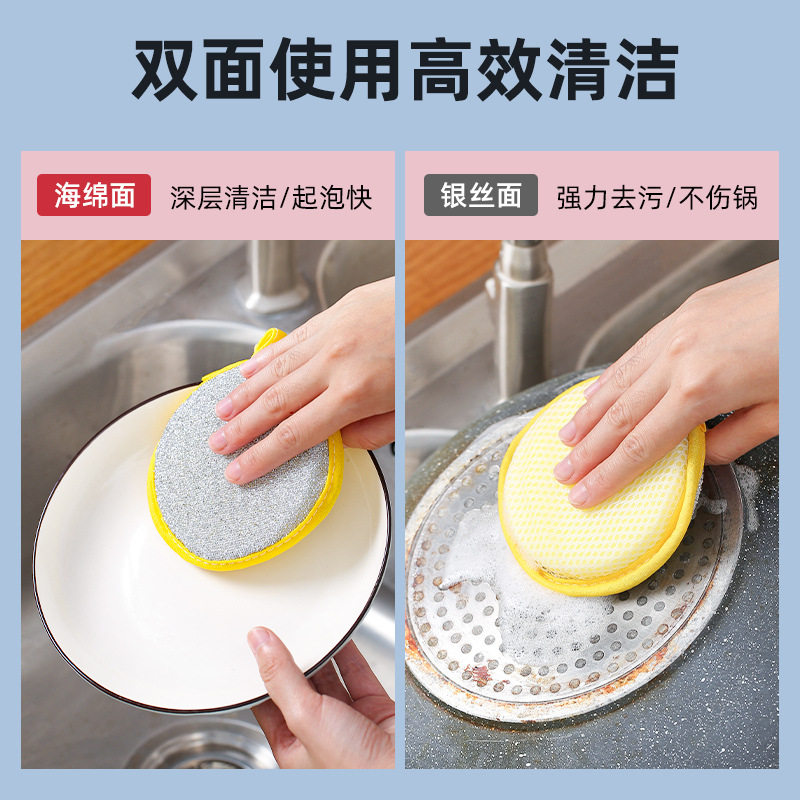 双面使用高效清洁

海绵面 深层清洁/起泡快

银丝面 强力去污/不伤锅