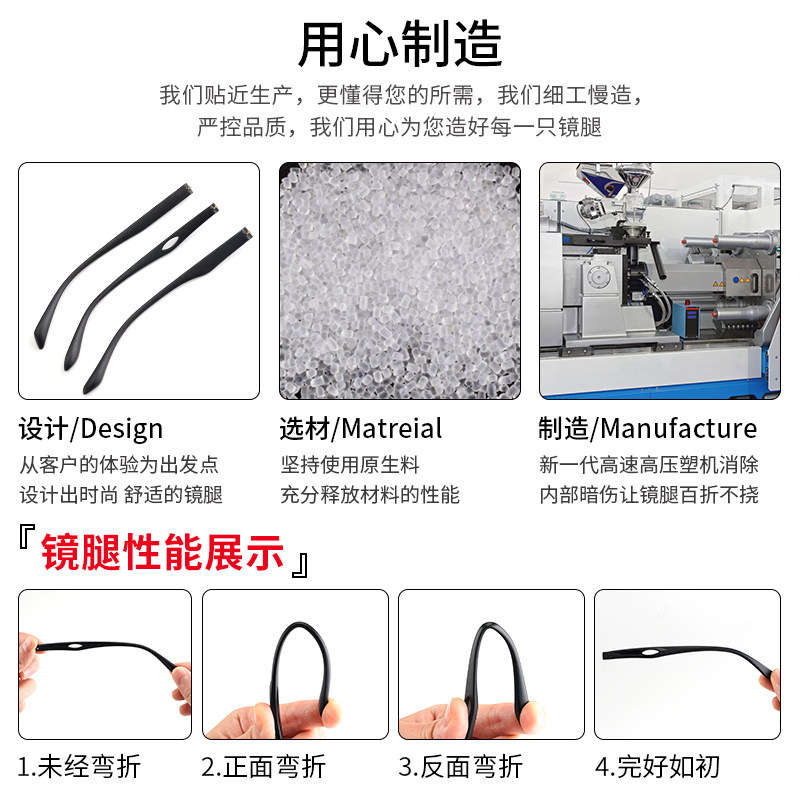 用心制造

我们贴近生产，更懂得您的所需，我们细工慢造，严控品质，我们用心为您造好每一只镜腿

设计/Design
从客户的体验为出发点
设计出时尚 舒适的镜腿

选材/Matreial
坚持使用原生料
充分释放材料的性能

制造/Manufacture
新一代高速高压塑机消除
内部暗伤让镜腿百折不挠

『镜腿性能展示』

1.未经弯折

2.正面弯折

3.反面弯折

4.完好如初