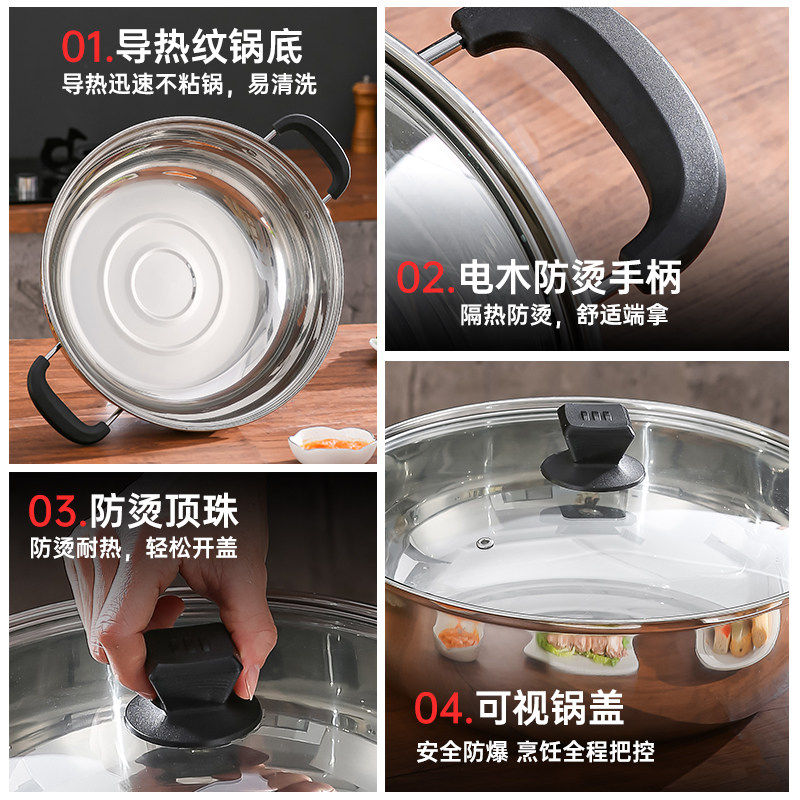 01.导热纹锅底
导热迅速不粘锅，易清洗

02.电木防烫手柄
隔热防烫，舒适端拿

03.防烫顶珠
防烫耐热，轻松开盖

04.可视锅盖
安全防爆 烹饪全程把控