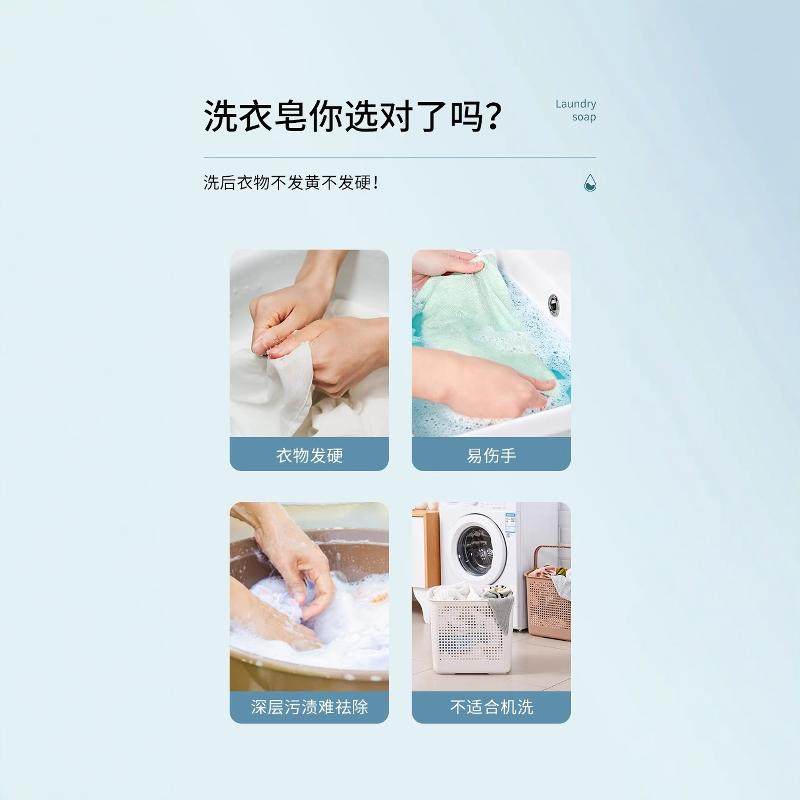 洗衣皂你选对了吗?

Laundry soap

洗后衣物不发黄不发硬!

衣物发硬

易伤手

深层污渍难祛除

不适合机洗